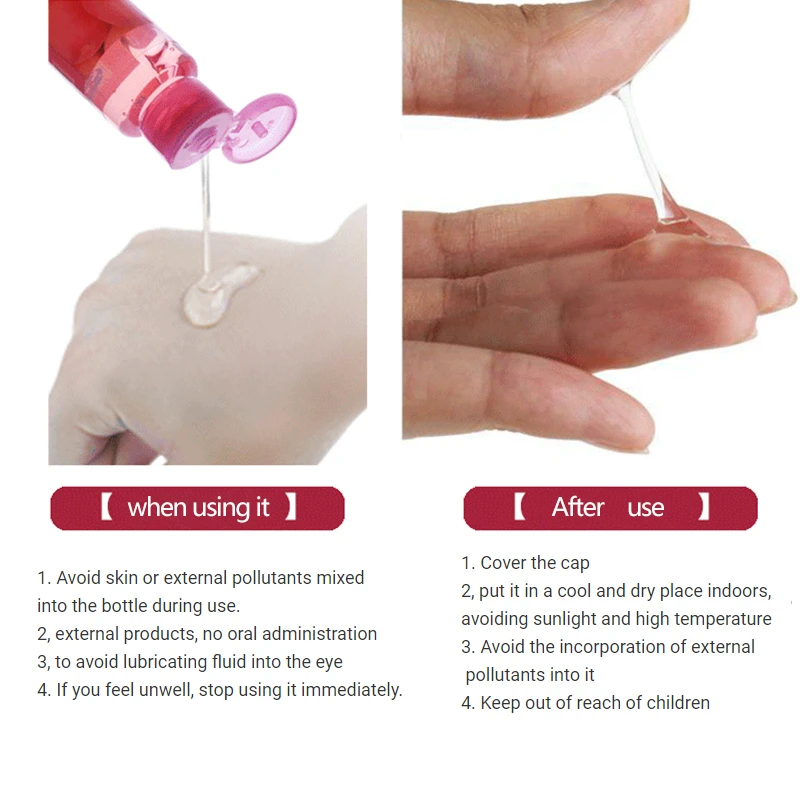 【 when using it 】

1. Avoid skin or external pollutants mixed into the bottle during use.
2, external products, no oral administration
3, to avoid lubricating fluid into the eye
4. If you feel unwell, stop using it immediately.

【 After use 】

1. Cover the cap
2, put it in a cool and dry place indoors, avoiding sunlight and high temperature
3. Avoid the incorporation of external pollutants into it
4. Keep out of reach of children