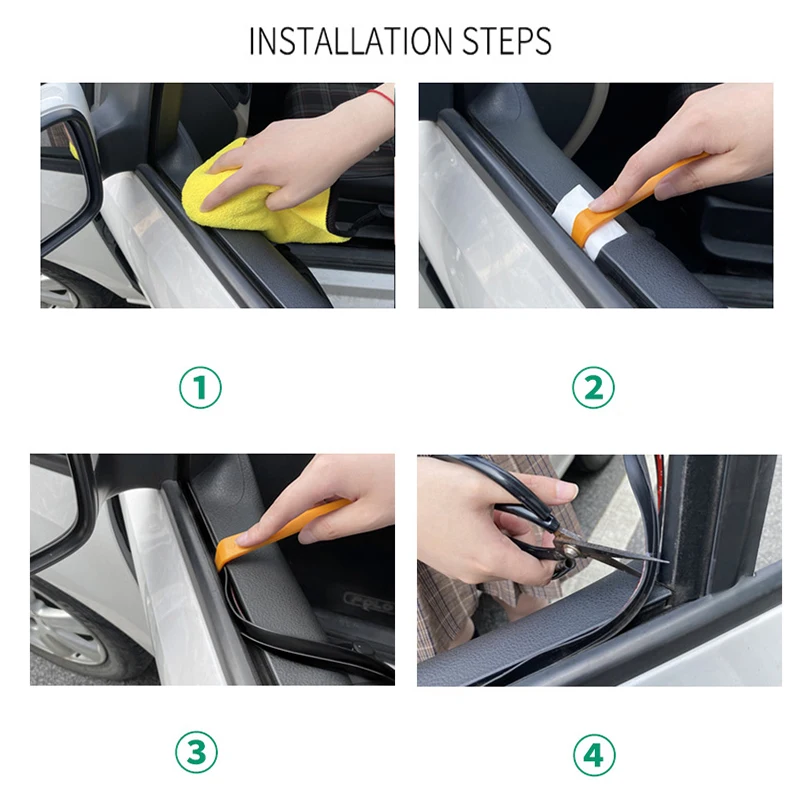 INSTALLATION STEPS

①

②

③

④