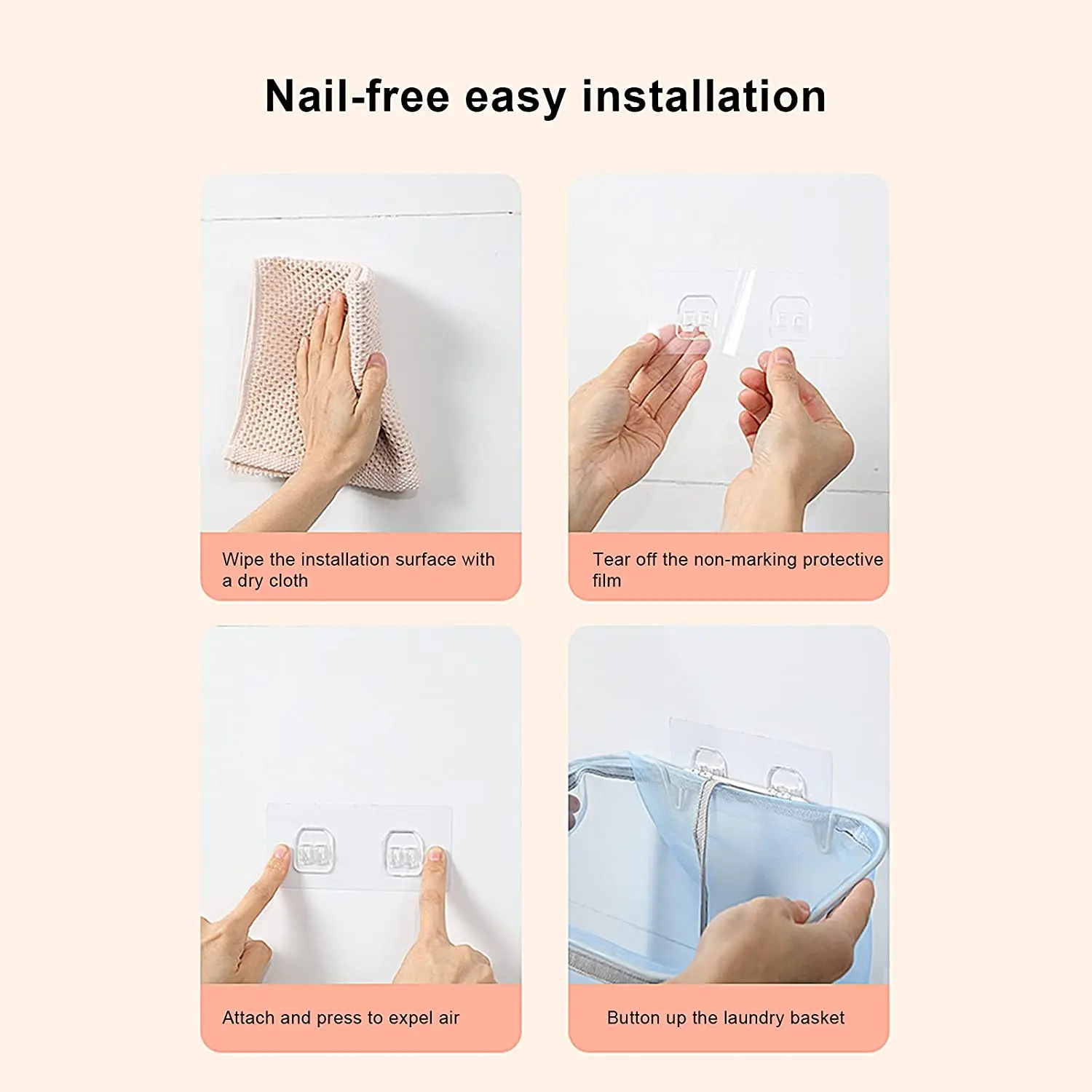 Nail-free easy installation

Wipe the installation surface with a dry cloth

Tear off the non-marking protective film

Attach and press to expel air

Button up the laundry basket