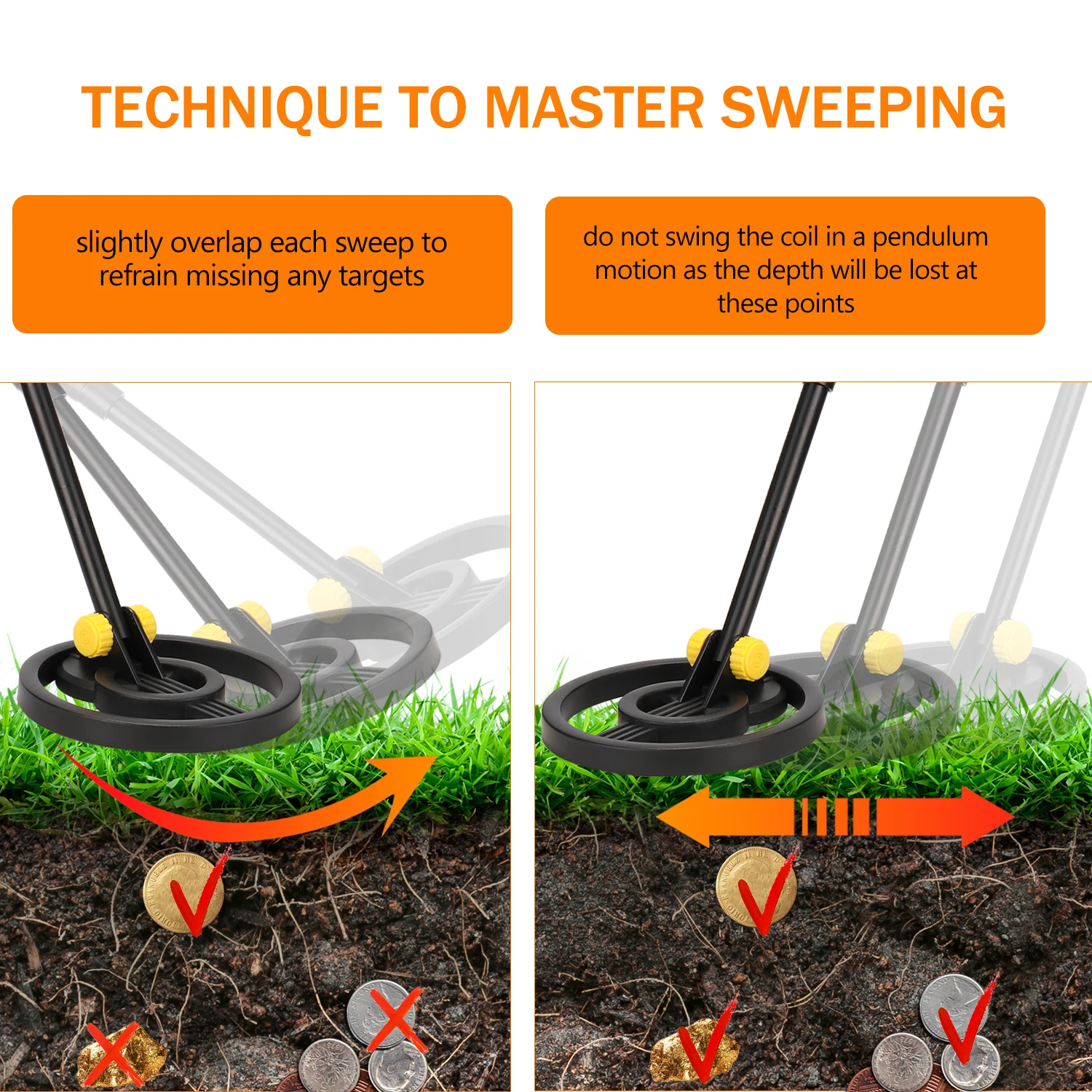 TECHNIQUE TO MASTER SWEEPING

slightly overlap each sweep to refrain missing any targets

do not swing the coil in a pendulum motion as the depth will be lost at these points