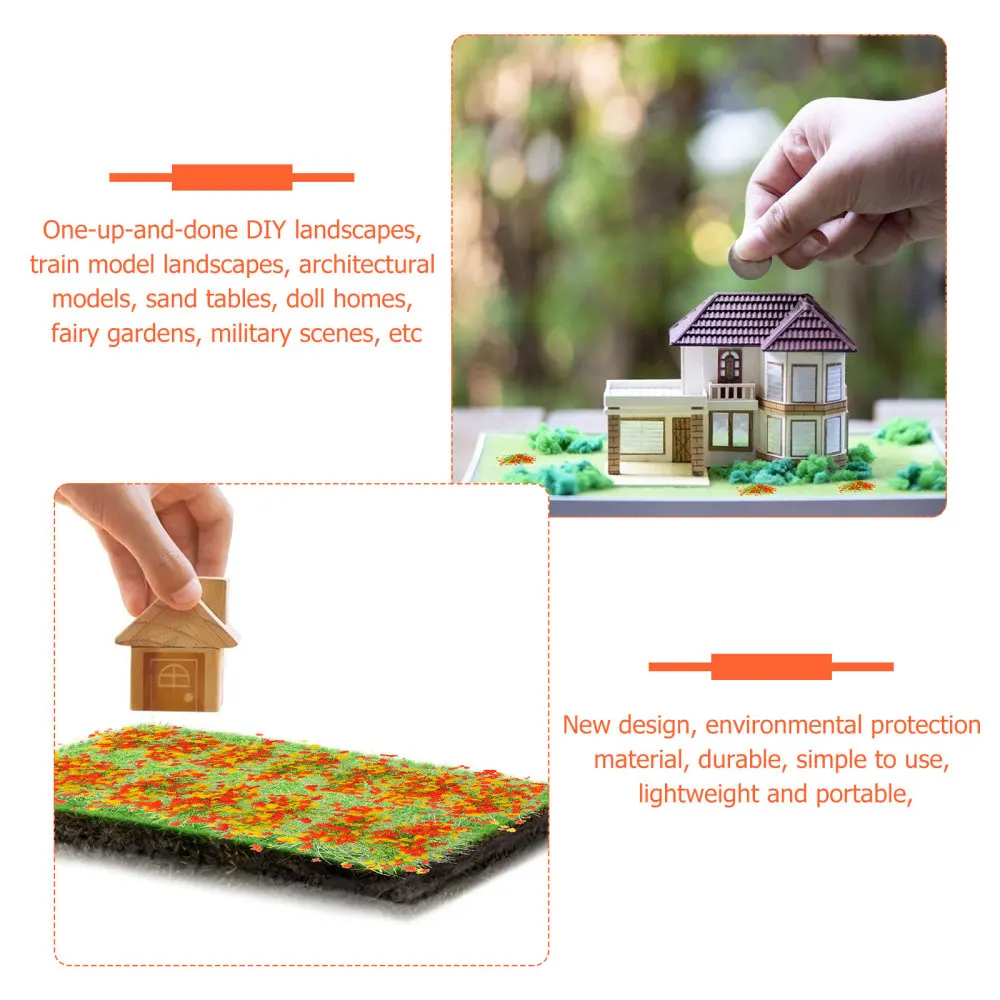 One-up-and-done DIY landscapes, train model landscapes, architectural models, sand tables, doll homes, fairy gardens, military scenes, etc

New design, environmental protection material, durable, simple to use, lightweight and portable,