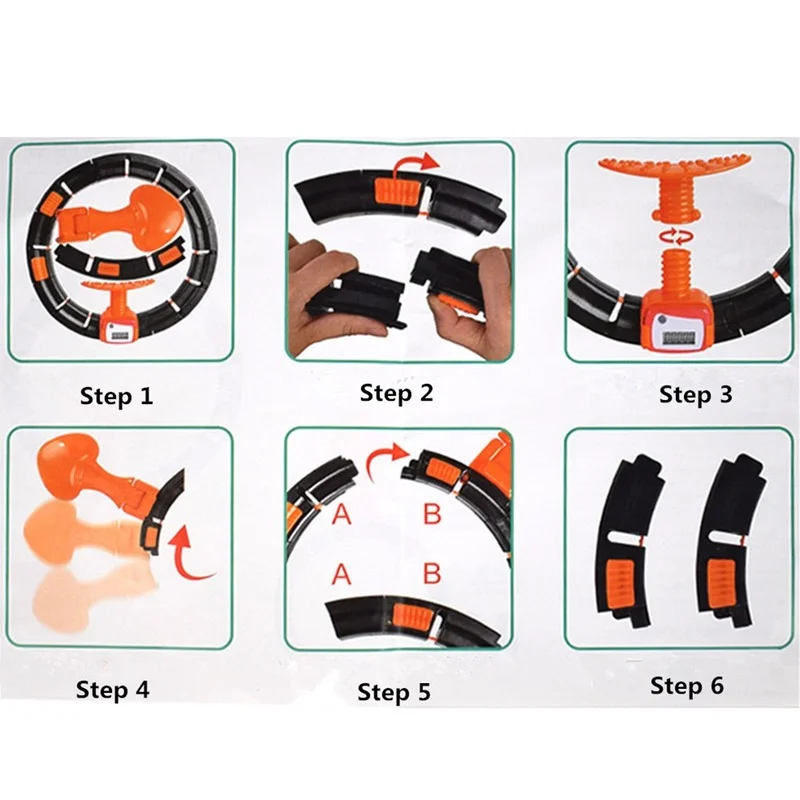 Step 1

Step 2

Step 3

Step 4

A B
A B

Step 5

Step 6