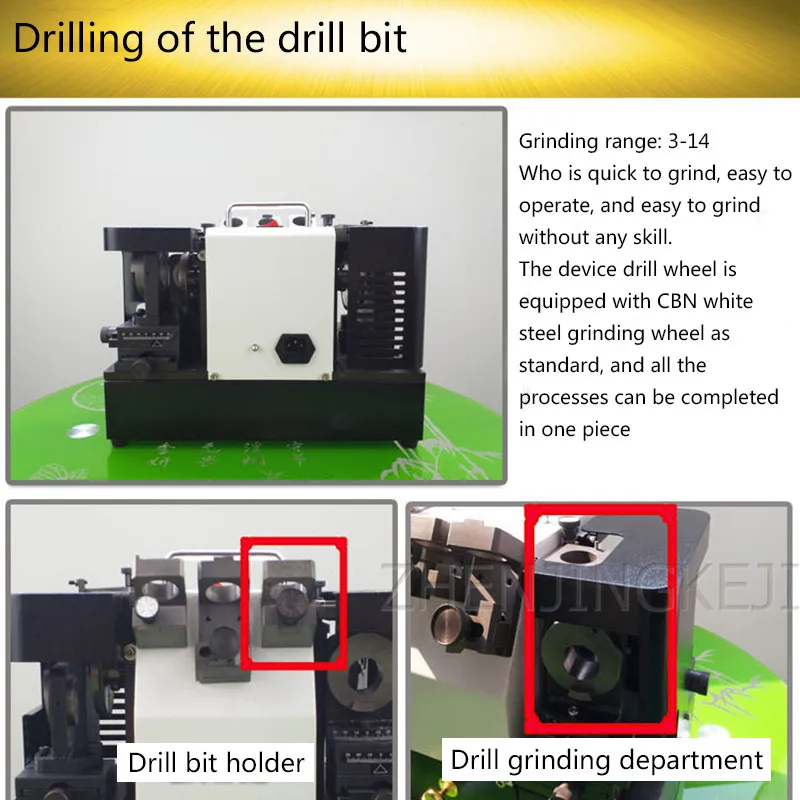 Drilling of the drill bit

Grinding range: 3-14
Who is quick to grind, easy to operate, and easy to grind without any skill.
The device drill wheel is equipped with CBN white steel grinding wheel as standard, and all the processes can be completed in one piece

ZHENJINGKEJI

Drill bit holder

Drill grinding department