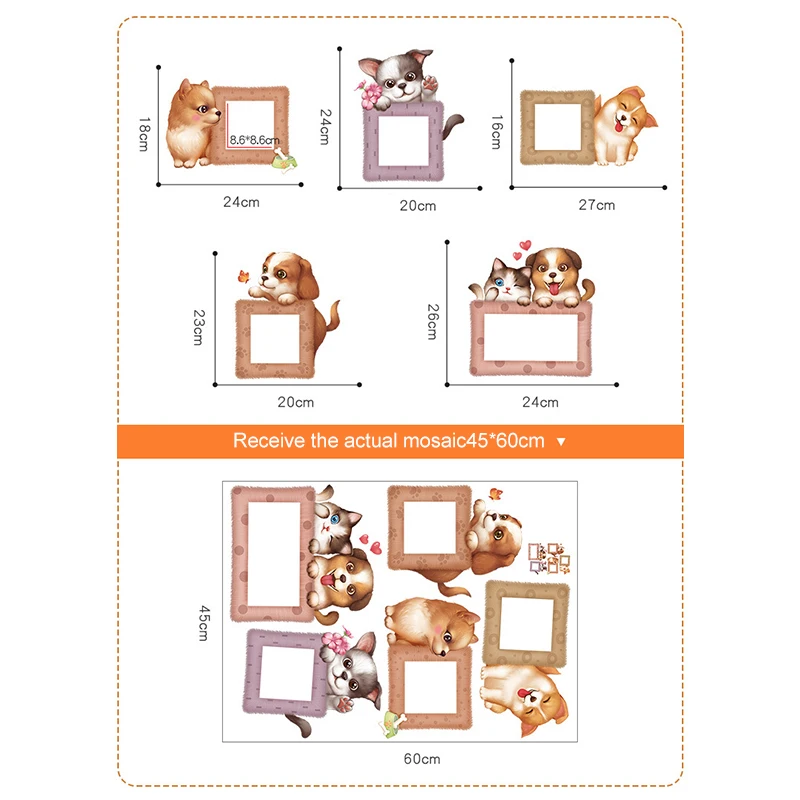 18cm
8.6*8.6cm
24cm
24cm
20cm
16cm
27cm
23cm
20cm
26cm
24cm
Receive the actual mosaic45*60cm ▼
45cm
60cm