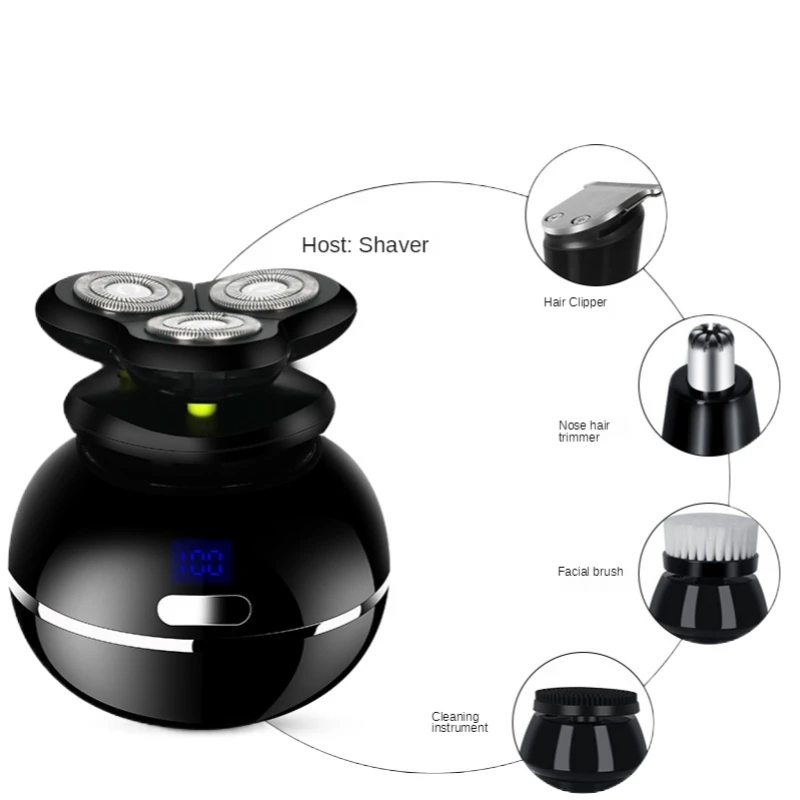 Host: Shaver

100

Hair Clipper

Nose hair trimmer

Facial brush

Cleaning instrument