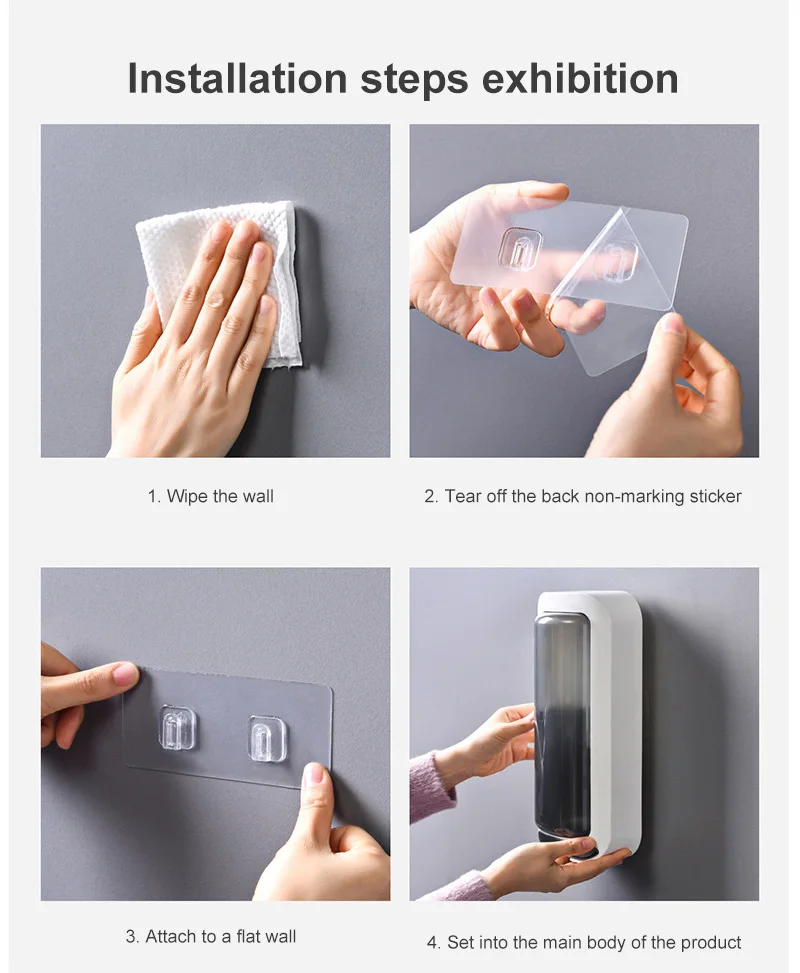 Installation steps exhibition

1. Wipe the wall

2. Tear off the back non-marking sticker

3. Attach to a flat wall

4. Set into the main body of the product