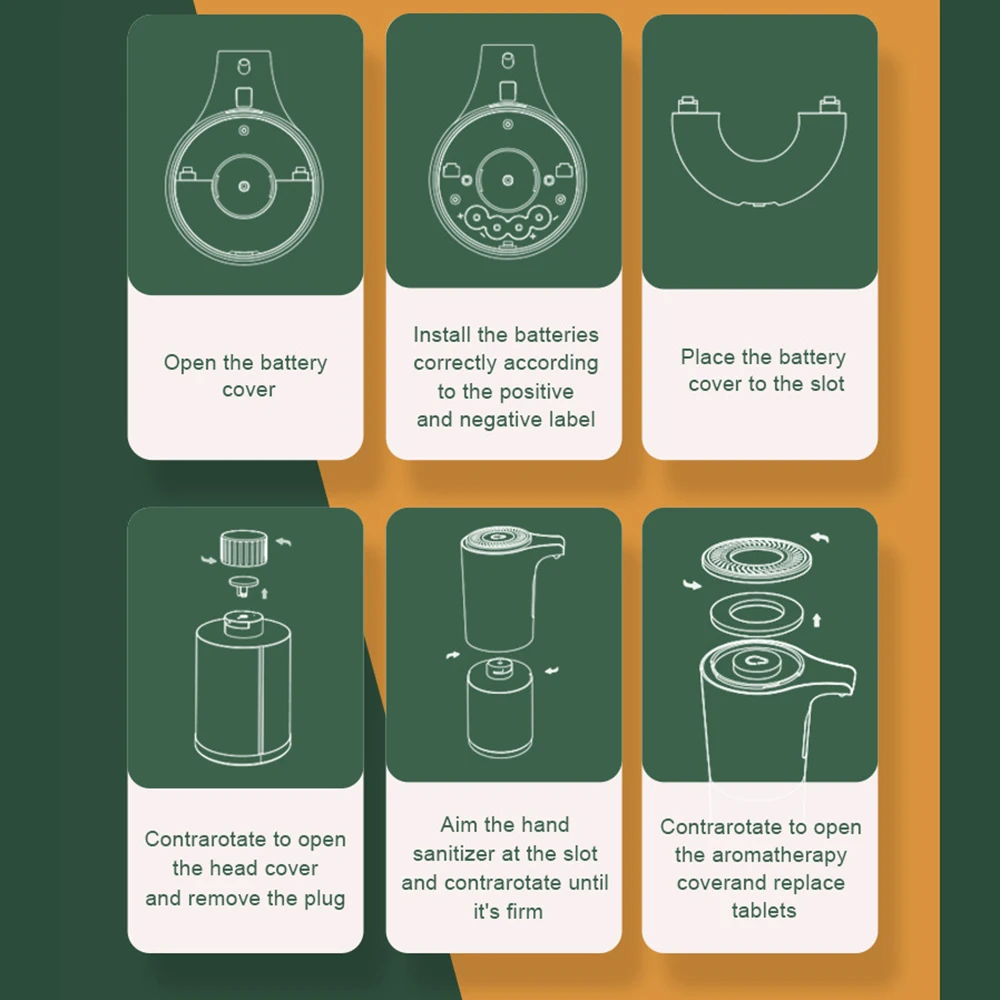 Open the battery cover

Install the batteries correctly according to the positive and negative label

Place the battery cover to the slot

Contrarotate to open the head cover and remove the plug

Aim the hand sanitizer at the slot and contrarotate until it's firm

Contrarotate to open the aromatherapy coverand replace tablets