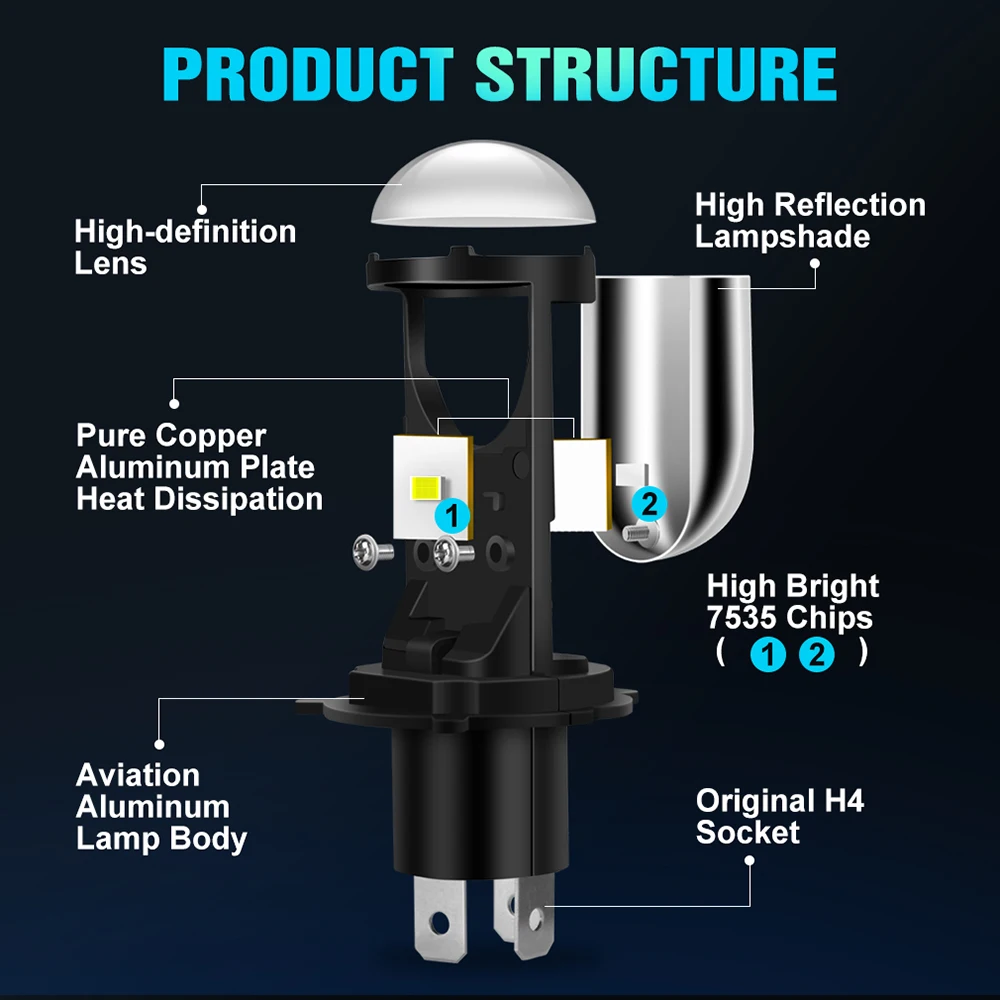 PRODUCT STRUCTURE

High-definition Lens

High Reflection Lampshade

Pure Copper Aluminum Plate Heat Dissipation

1

2

High Bright 7535 Chips ( 1 2 )

Aviation Aluminum Lamp Body

Original H4 Socket