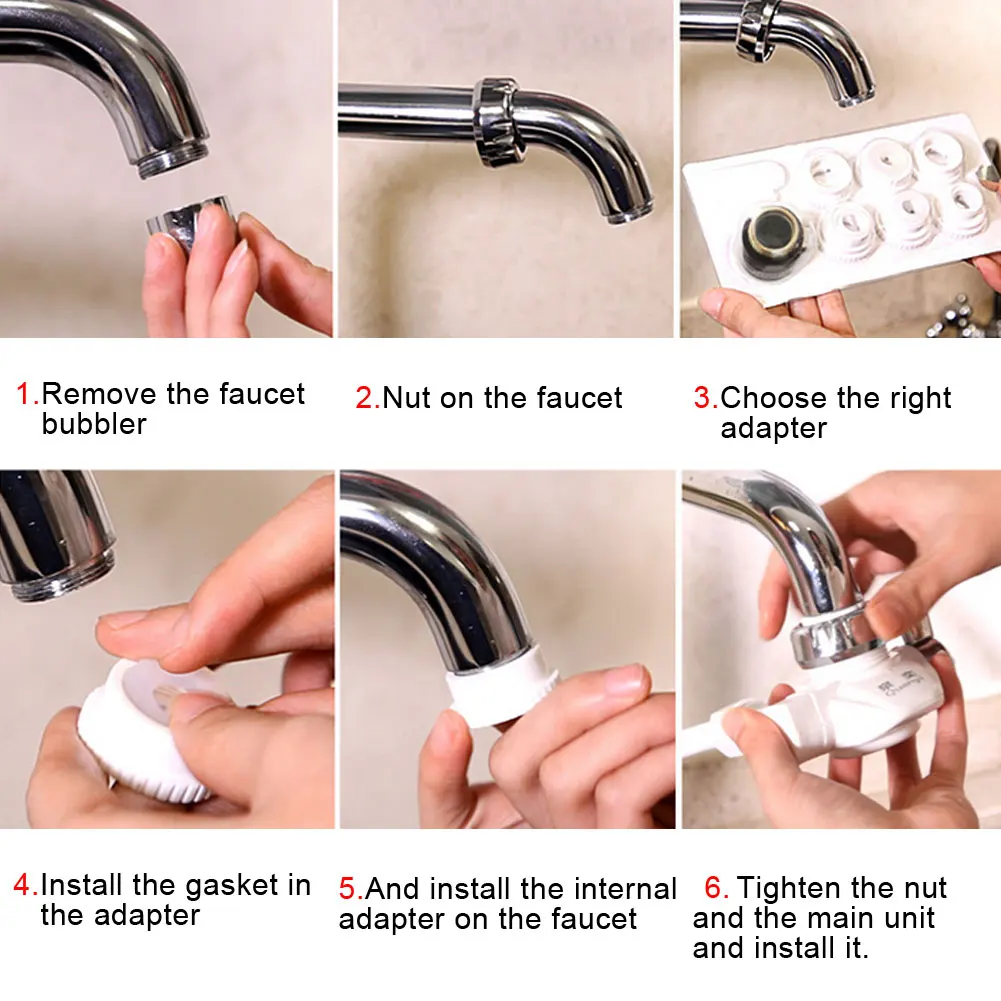 1.Remove the faucet bubbler

2.Nut on the faucet

3.Choose the right adapter

4.Install the gasket in the adapter

5.And install the internal adapter on the faucet

6. Tighten the nut and the main unit and install it.