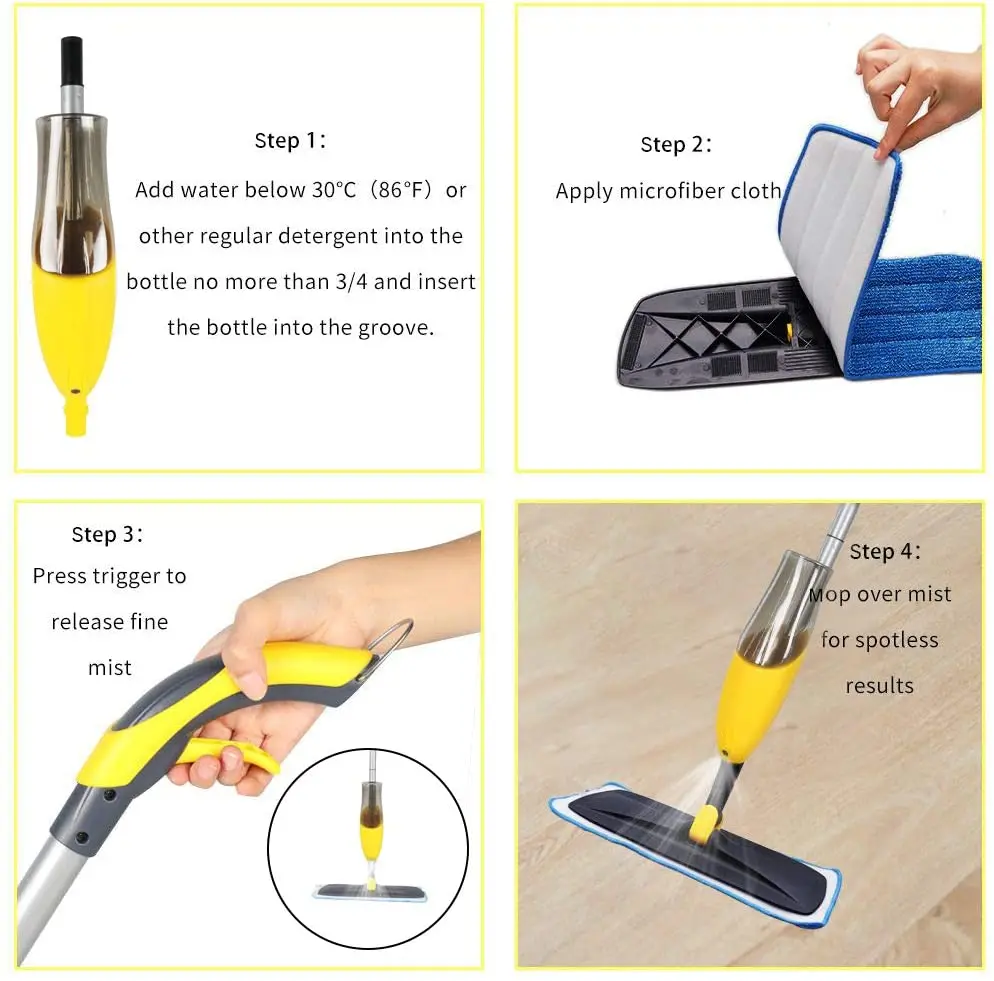 Step 1:
Add water below 30°C（86°F）or other regular detergent into the bottle no more than 3/4 and insert the bottle into the groove.

Step 2:
Apply microfiber cloth

Step 3:
Press trigger to release fine mist

Step 4:
Mop over mist for spotless results