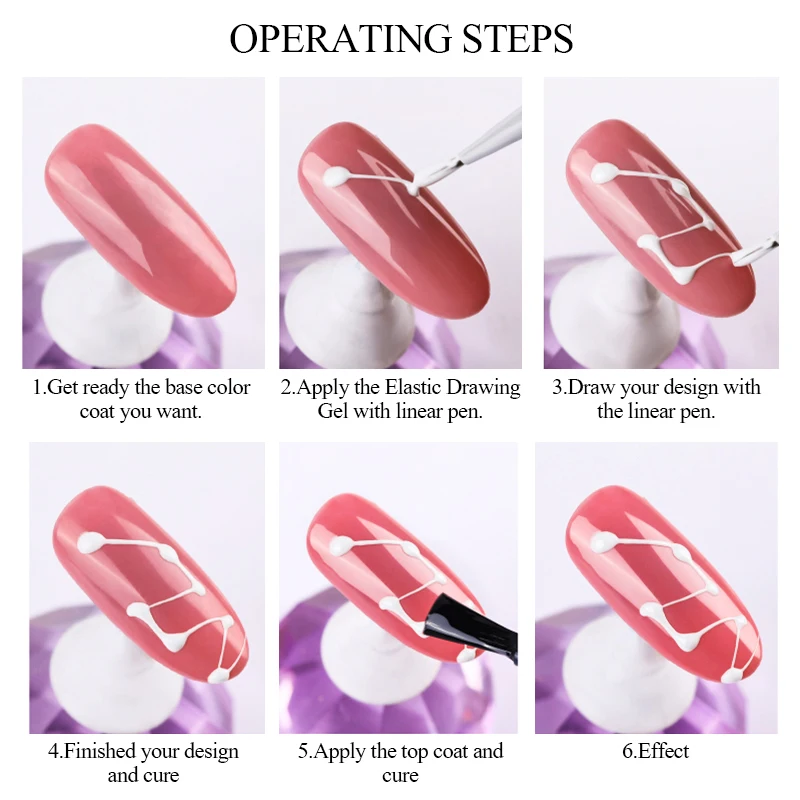 OPERATING STEPS

1.Get ready the base color coat you want.

2.Apply the Elastic Drawing Gel with linear pen.

3.Draw your design with the linear pen.

4.Finished your design and cure

5.Apply the top coat and cure

6.Effect