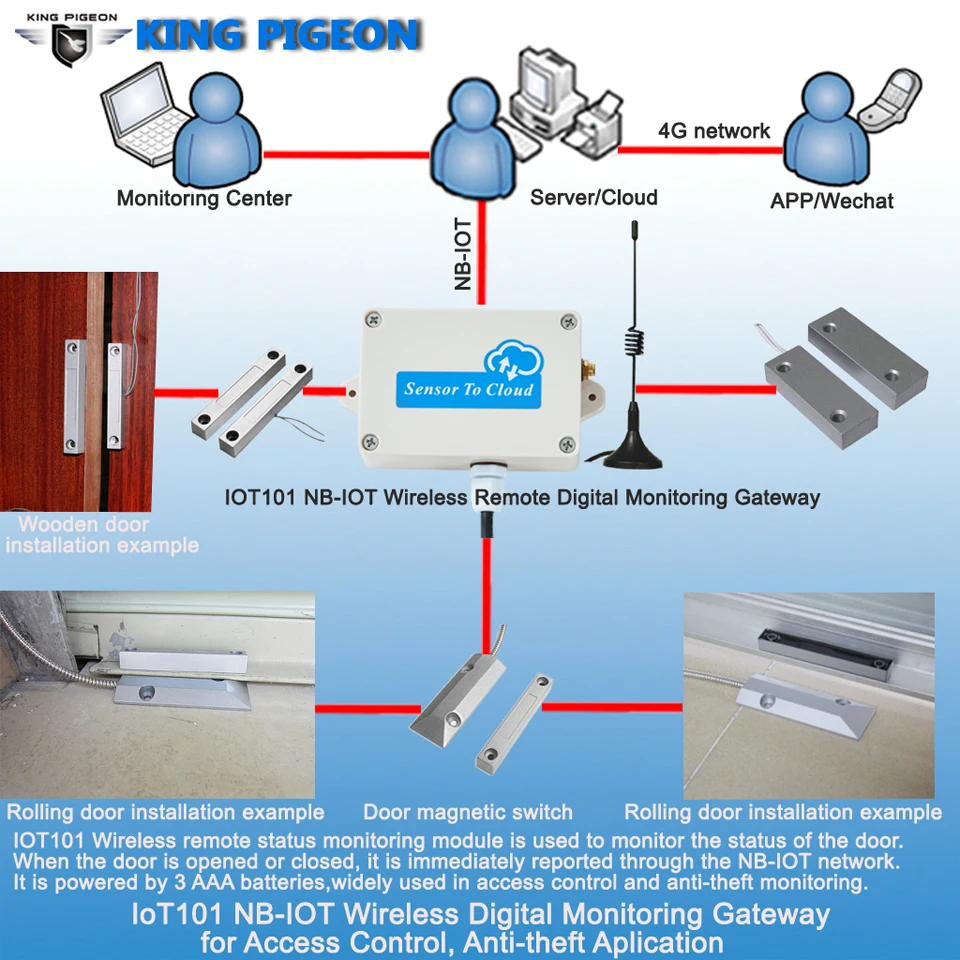 KING PIGEON
KING PIGEON

Monitoring Center
Server/Cloud
4G network
APP/Wechat
NB-IOT

Sensor To Cloud

IOT101 NB-IOT Wireless Remote Digital Monitoring Gateway

Wooden door installation example

Rolling door installation example
Door magnetic switch
Rolling door installation example

IOT101 Wireless remote status monitoring module is used to monitor the status of the door. When the door is opened or closed, it is immediately reported through the NB-IOT network. It is powered by 3 AAA batteries,widely used in access control and anti-theft monitoring.

IoT101 NB-IOT Wireless Digital Monitoring Gateway for Access Control, Anti-theft Aplication