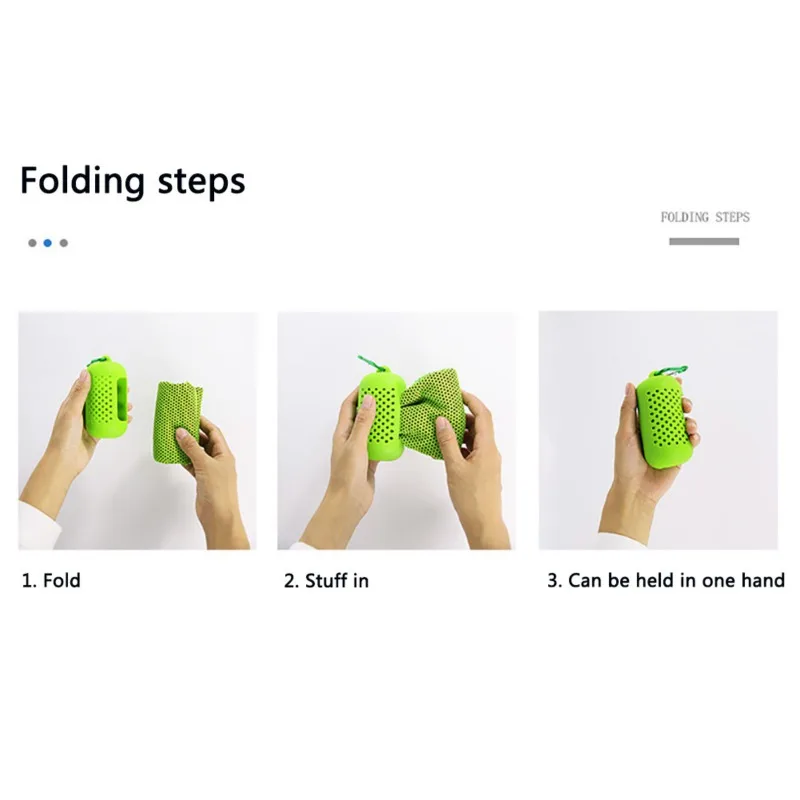 Folding steps

FOLDING STEPS

1. Fold

2. Stuff in

3. Can be held in one hand