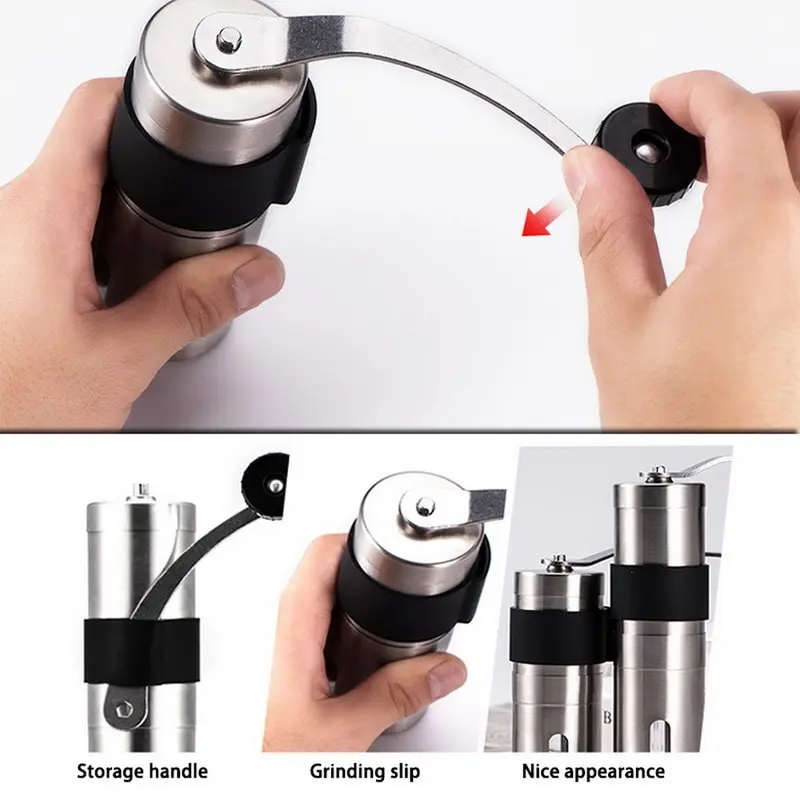 Storage handle

Grinding slip

Nice appearance