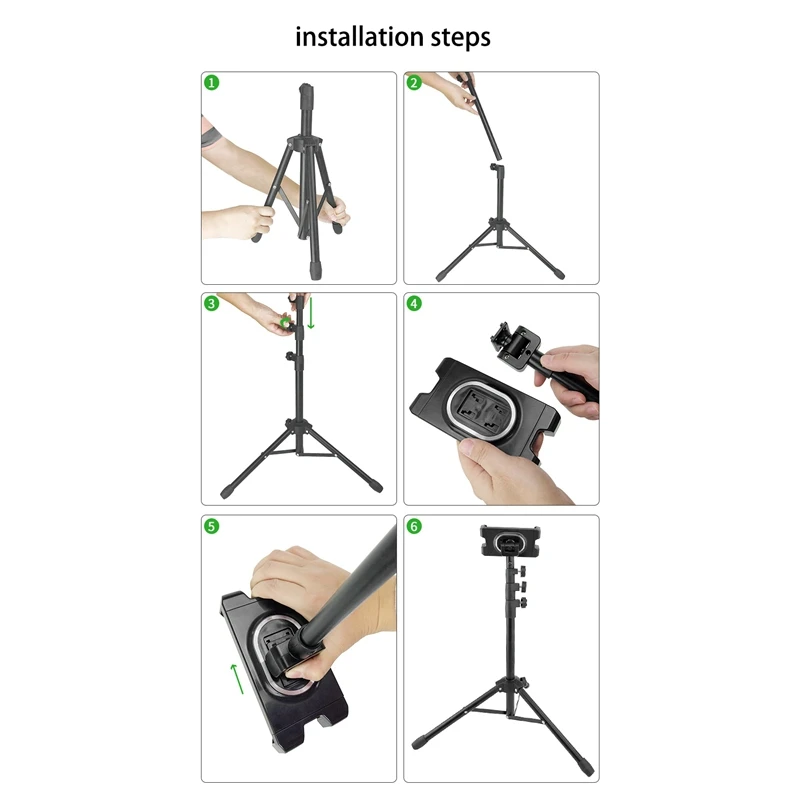 installation steps

1

2

3

4

5

6