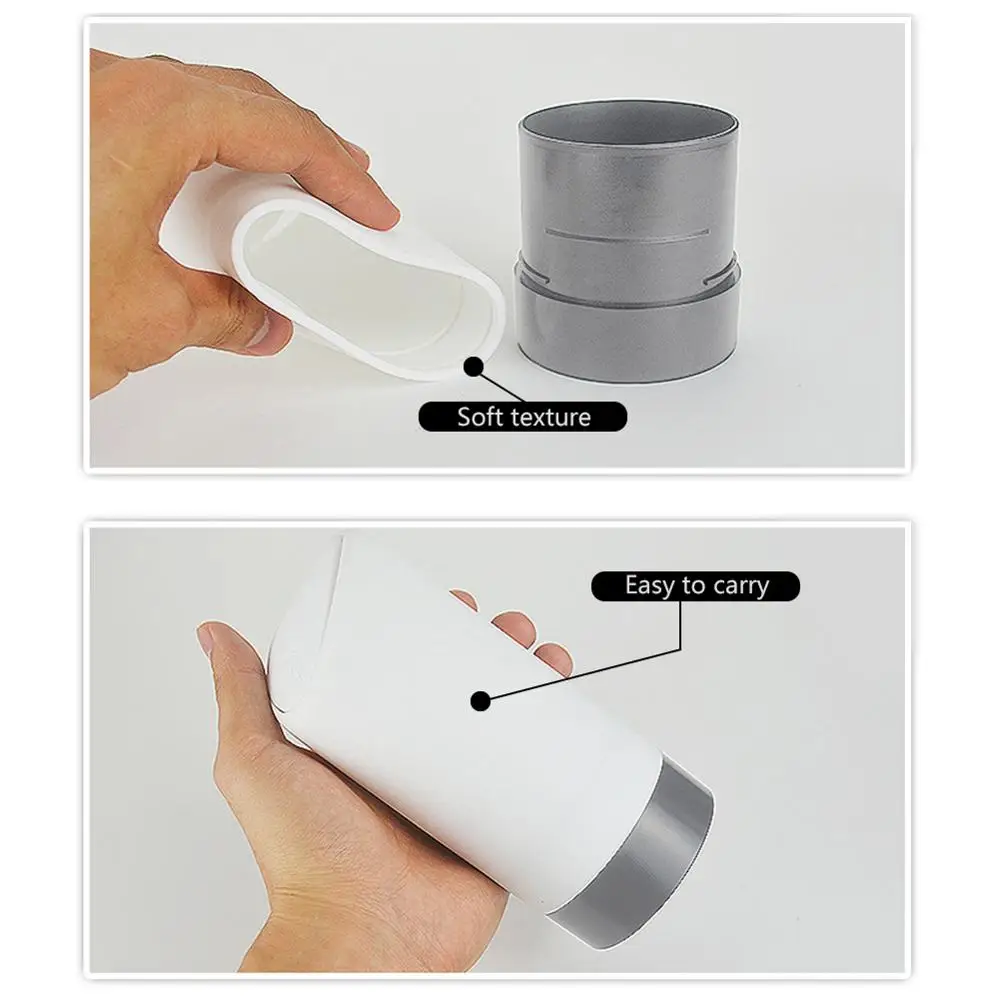 Soft texture

Easy to carry