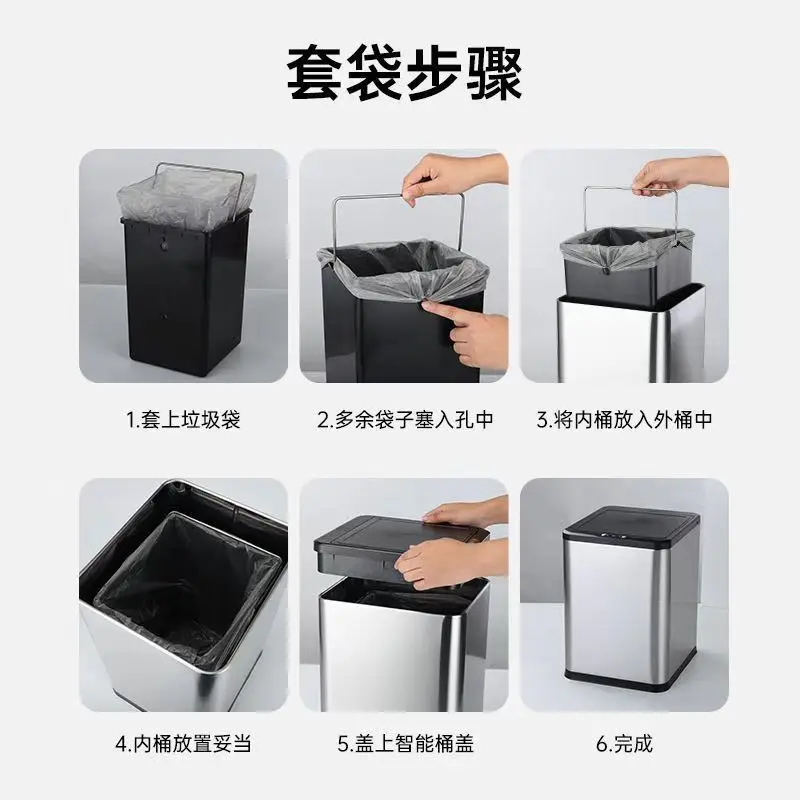 套袋步骤

1.套上垃圾袋

2.多余袋子塞入孔中

3.将内桶放入外桶中

4.内桶放置妥当

5.盖上智能桶盖

6.完成