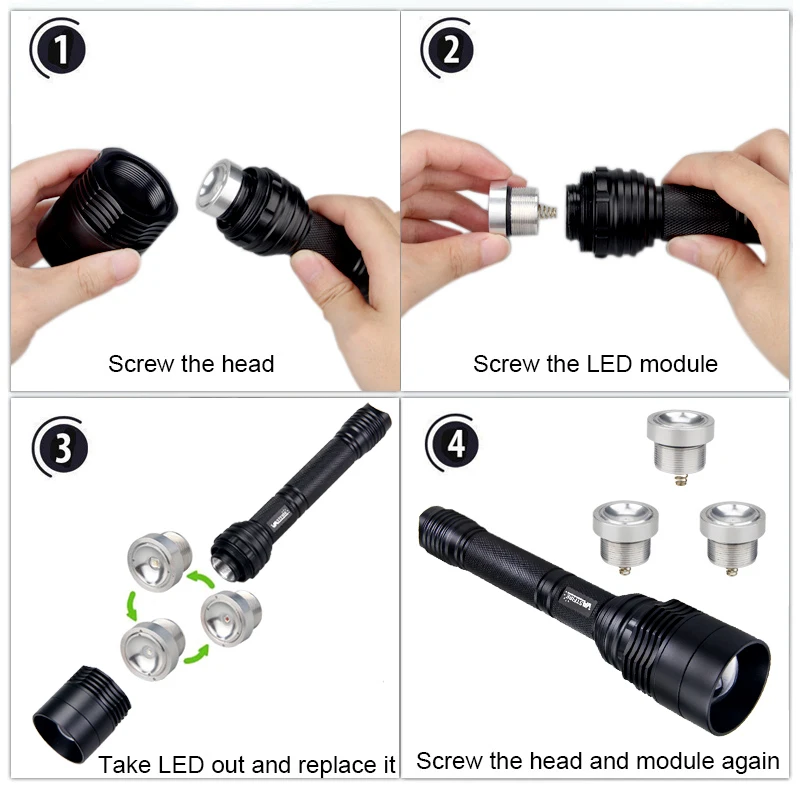 1

Screw the head

2

Screw the LED module

3

Take LED out and replace it

4

Screw the head and module again