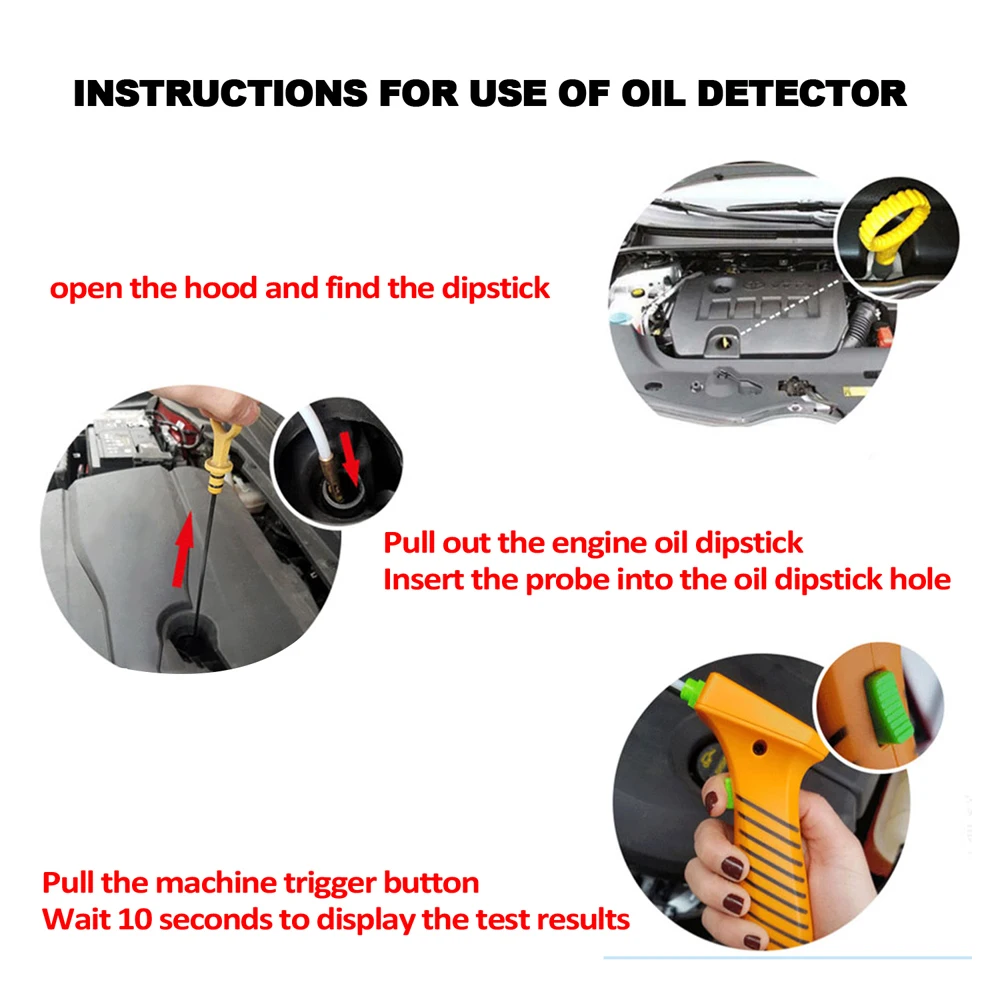 INSTRUCTIONS FOR USE OF OIL DETECTOR

open the hood and find the dipstick

Pull out the engine oil dipstick
Insert the probe into the oil dipstick hole

Pull the machine trigger button
Wait 10 seconds to display the test results