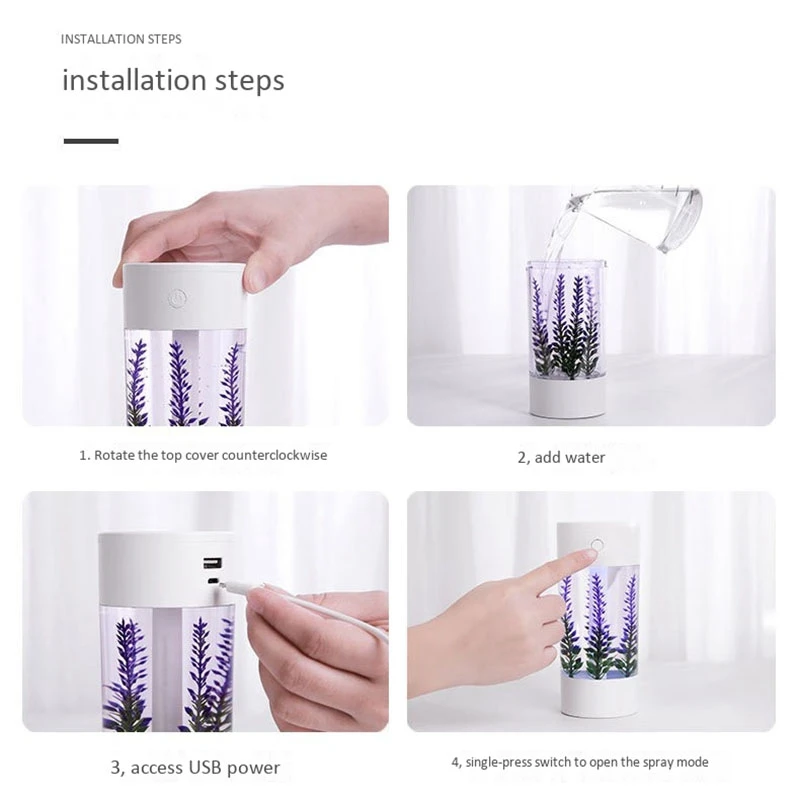 INSTALLATION STEPS

installation steps

1. Rotate the top cover counterclockwise

2, add water

3, access USB power

4, single-press switch to open the spray mode