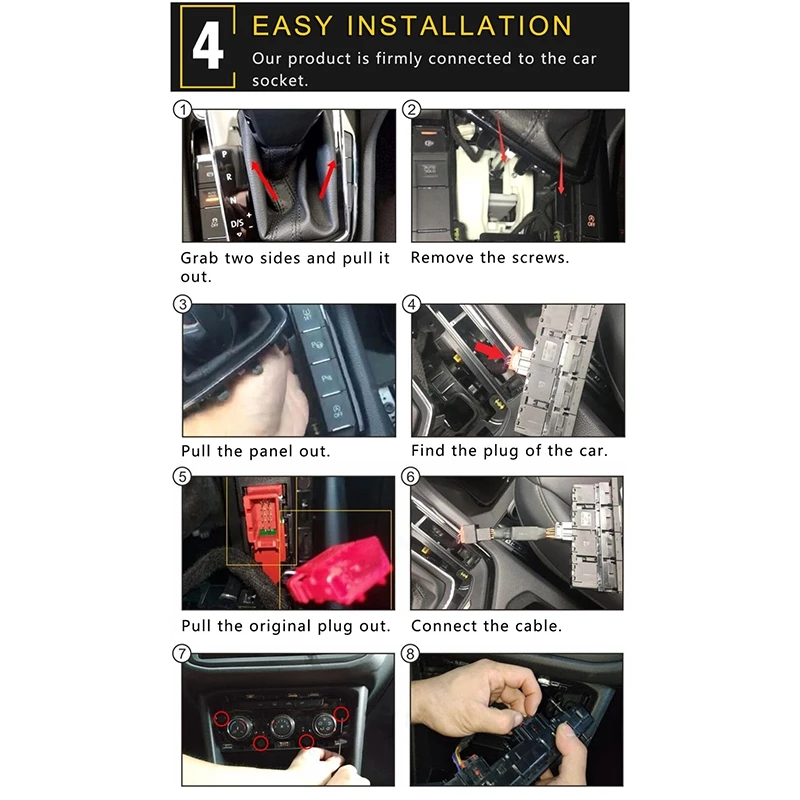 4 EASY INSTALLATION

Our product is firmly connected to the car socket.

①
P
R
N
D/S

Grab two sides and pull it out.

②

Remove the screws.

③

Pull the panel out.

④

Find the plug of the car.

⑤

Pull the original plug out.

⑥

Connect the cable.

⑦

⑧