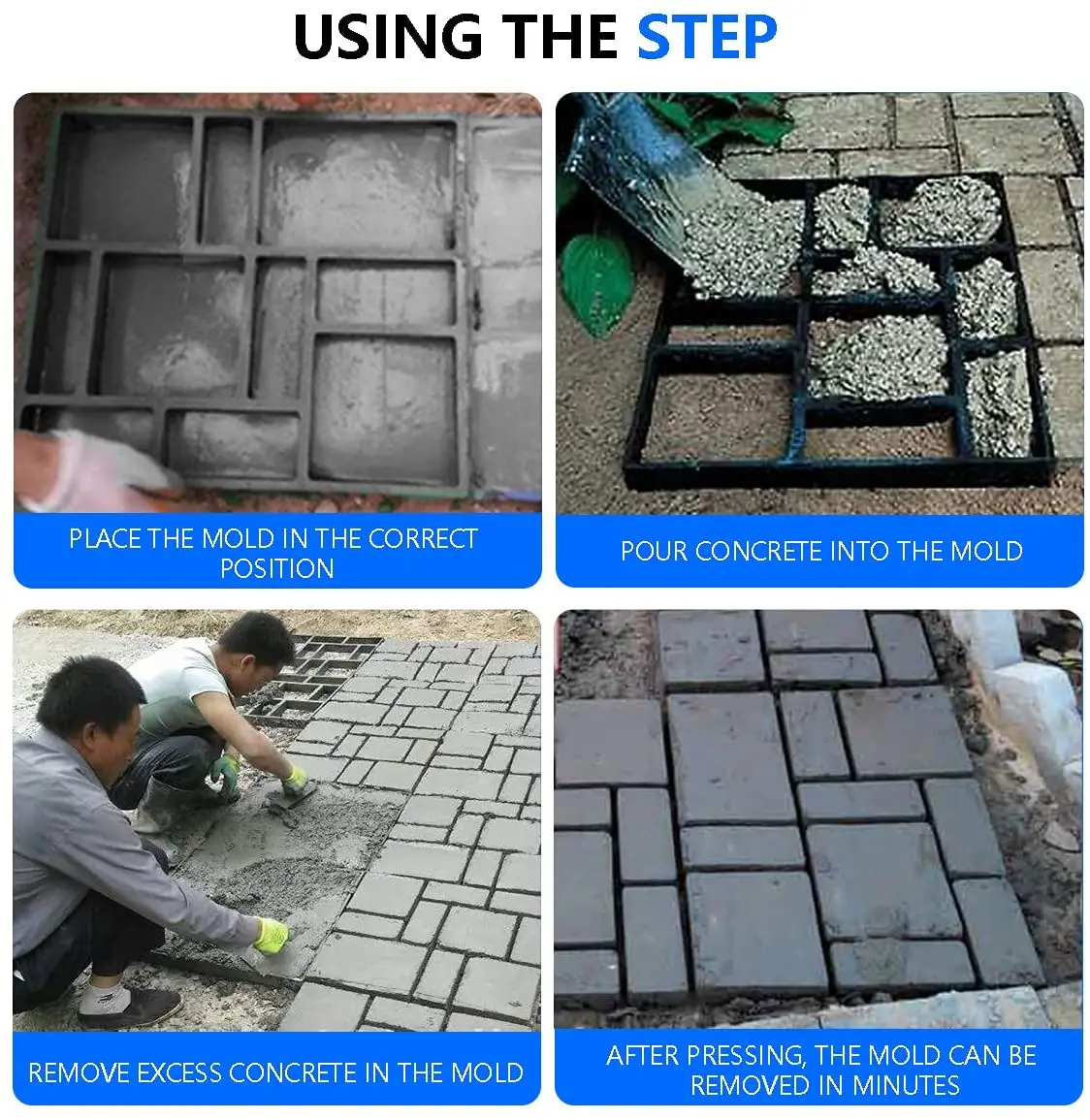 USING THE STEP

PLACE THE MOLD IN THE CORRECT POSITION

POUR CONCRETE INTO THE MOLD

REMOVE EXCESS CONCRETE IN THE MOLD

AFTER PRESSING, THE MOLD CAN BE REMOVED IN MINUTES