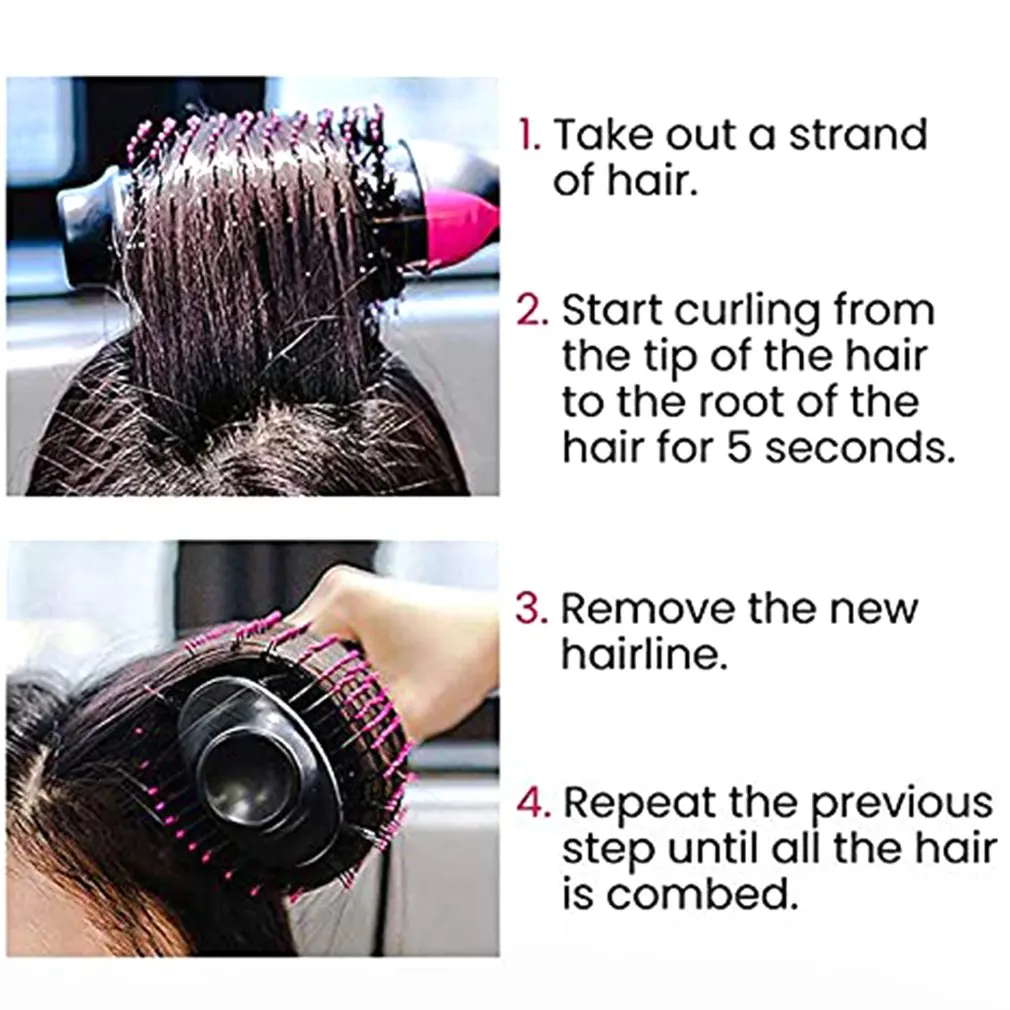 1. Take out a strand of hair.

2. Start curling from the tip of the hair to the root of the hair for 5 seconds.

3. Remove the new hairline.

4. Repeat the previous step until all the hair is combed.