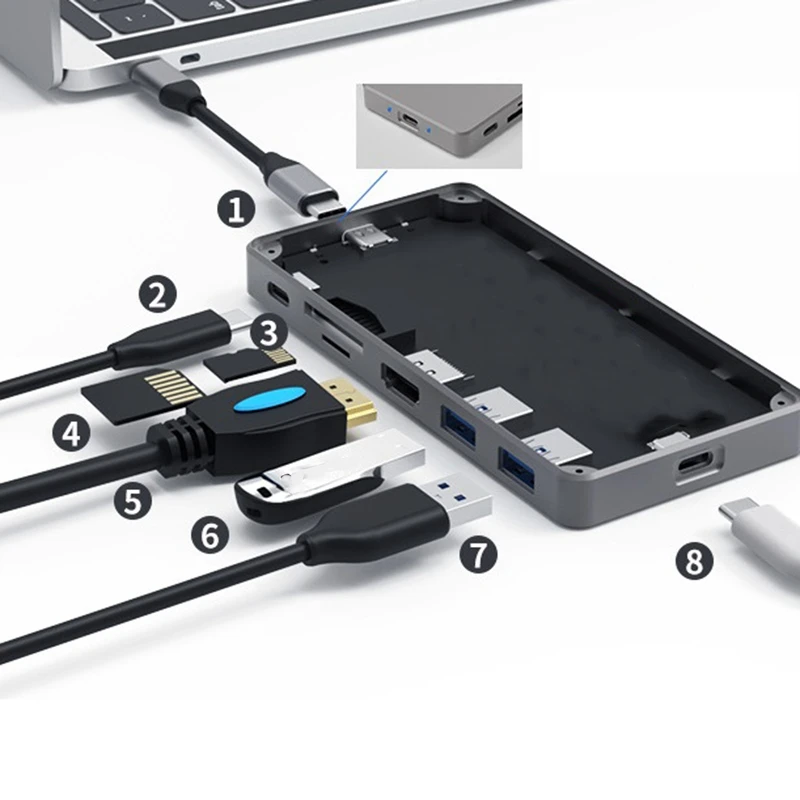 1
2
3
4
5
6
7
8