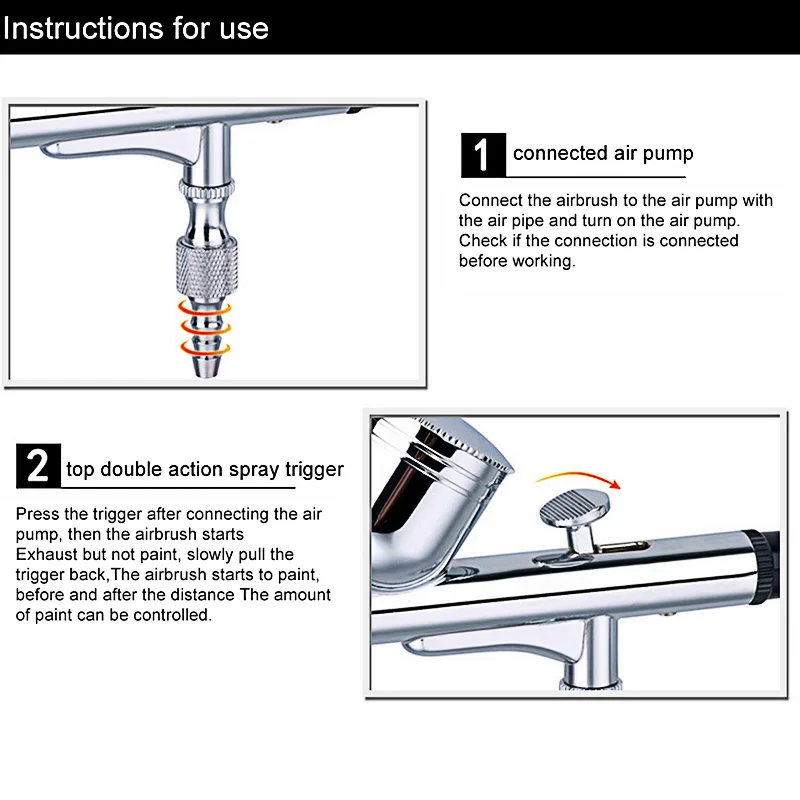 Instructions for use

1 connected air pump

Connect the airbrush to the air pump with the air pipe and turn on the air pump. Check if the connection is connected before working.

2 top double action spray trigger

Press the trigger after connecting the air pump, then the airbrush starts
Exhaust but not paint, slowly pull the trigger back,The airbrush starts to paint, before and after the distance The amount of paint can be controlled.