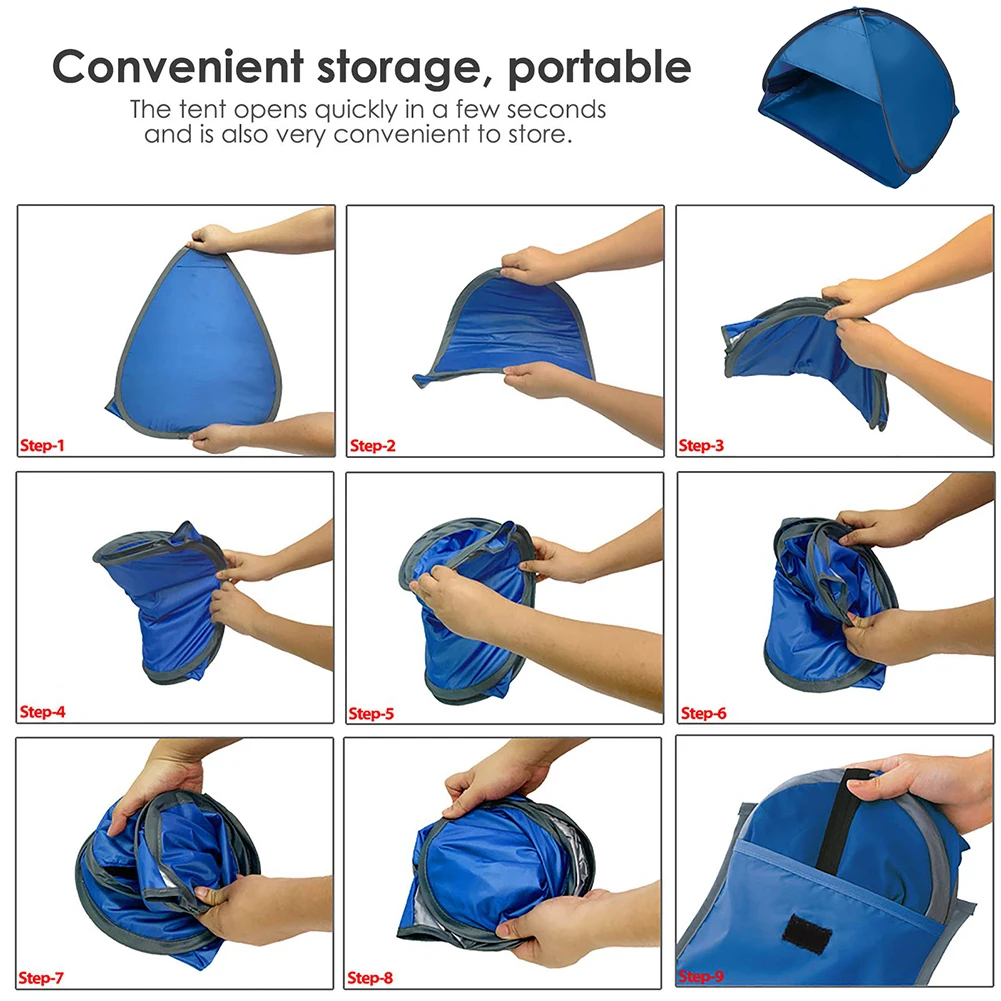 Convenient storage, portable
The tent opens quickly in a few seconds and is also very convenient to store.

Step-1

Step-2

Step-3

Step-4

Step-5

Step-6

Step-7

Step-8

Step-9