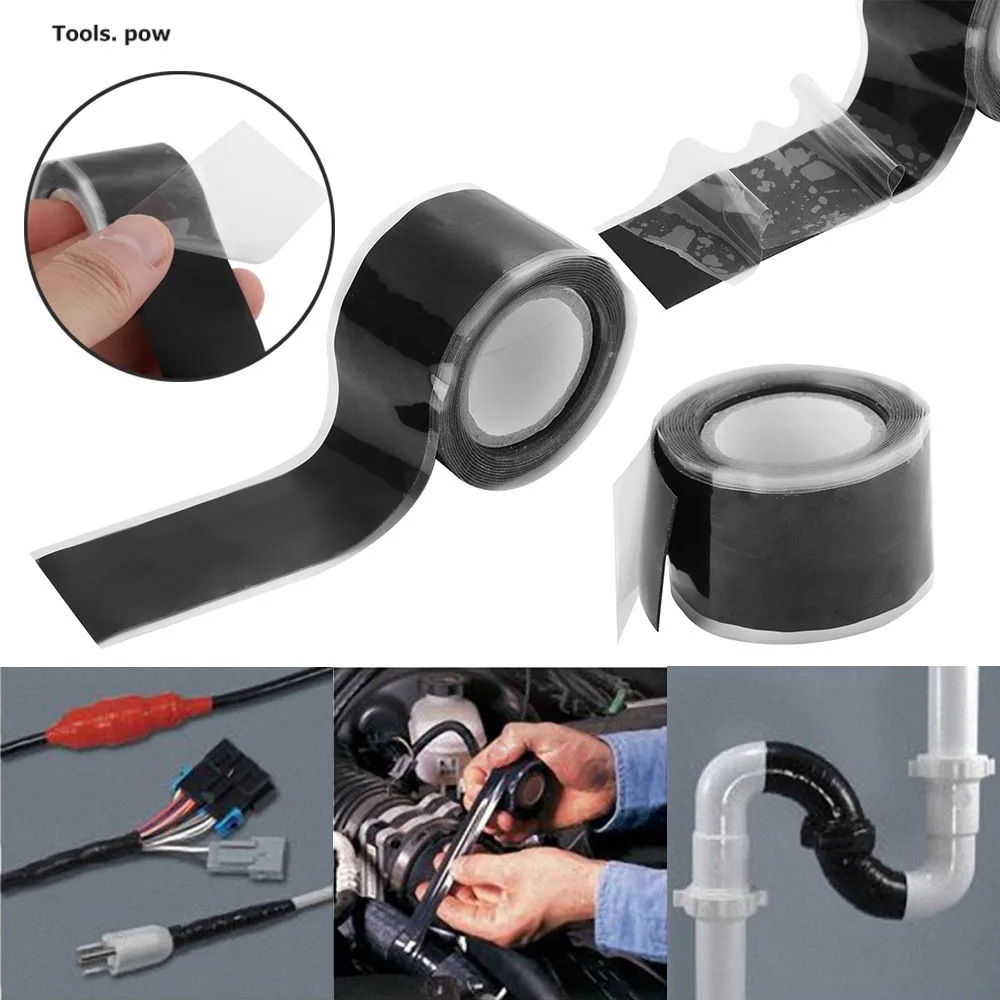 Tools. pow