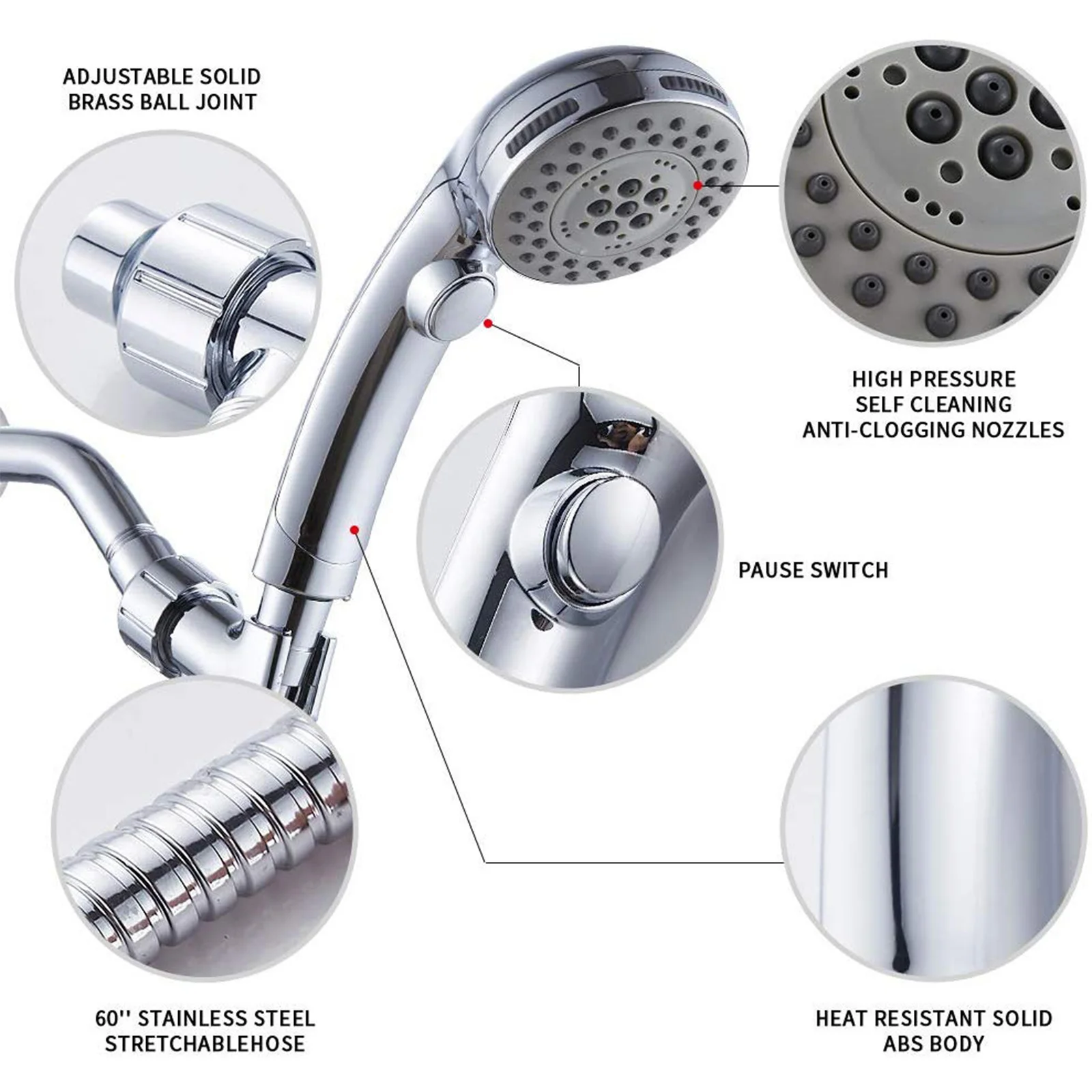 ADJUSTABLE SOLID BRASS BALL JOINT

HIGH PRESSURE SELF CLEANING ANTI-CLOGGING NOZZLES

PAUSE SWITCH

60'' STAINLESS STEEL STRETCHABLEHOSE

HEAT RESISTANT SOLID ABS BODY