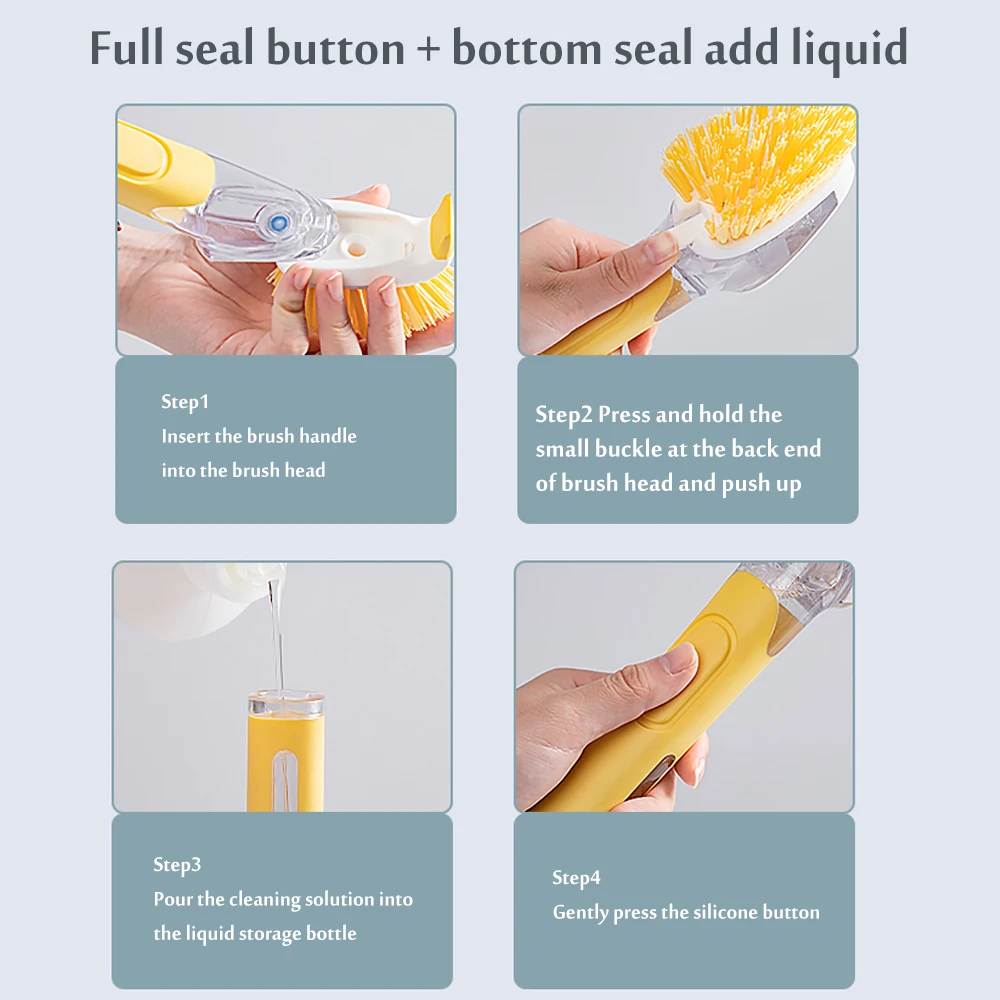 Full seal button + bottom seal add liquid

Step1
Insert the brush handle into the brush head

Step2 Press and hold the small buckle at the back end of brush head and push up

Step3
Pour the cleaning solution into the liquid storage bottle

Step4
Gently press the silicone button