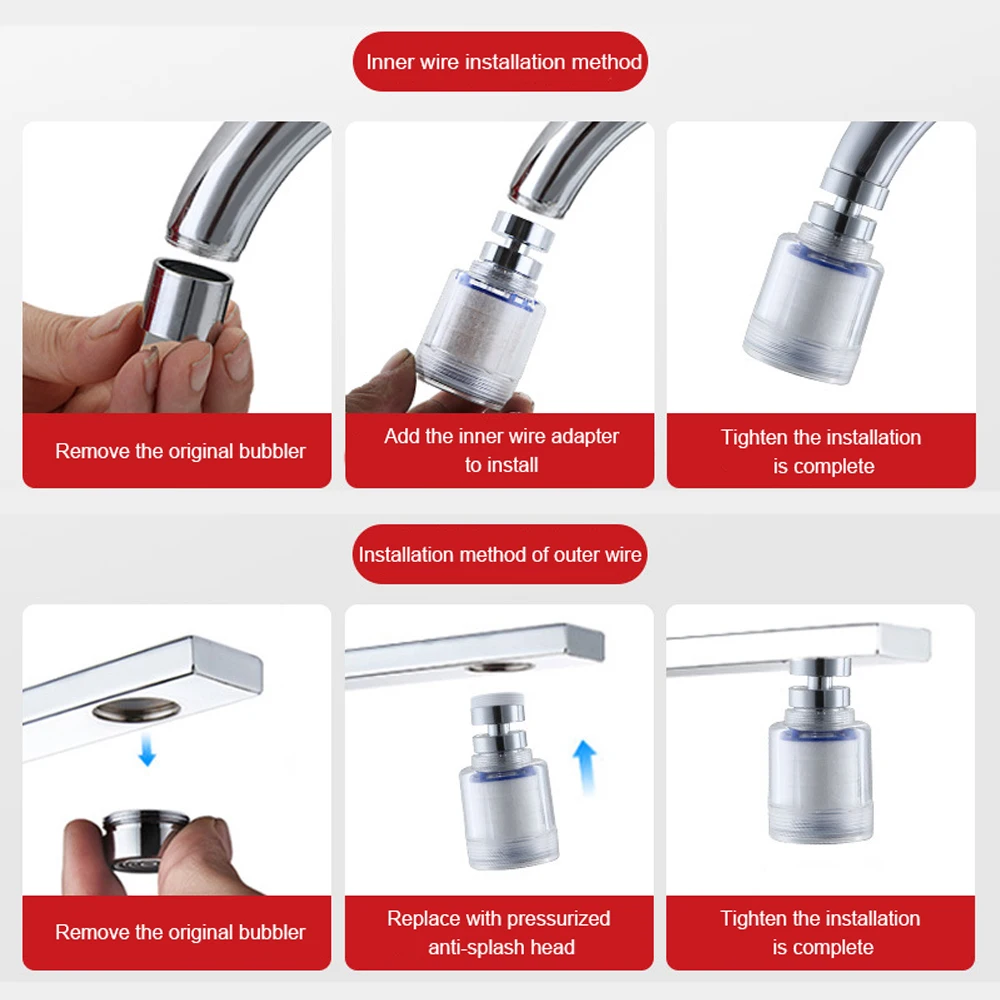 Inner wire installation method

Remove the original bubbler

Add the inner wire adapter to install

Tighten the installation is complete

Installation method of outer wire

Remove the original bubbler

Replace with pressurized anti-splash head

Tighten the installation is complete