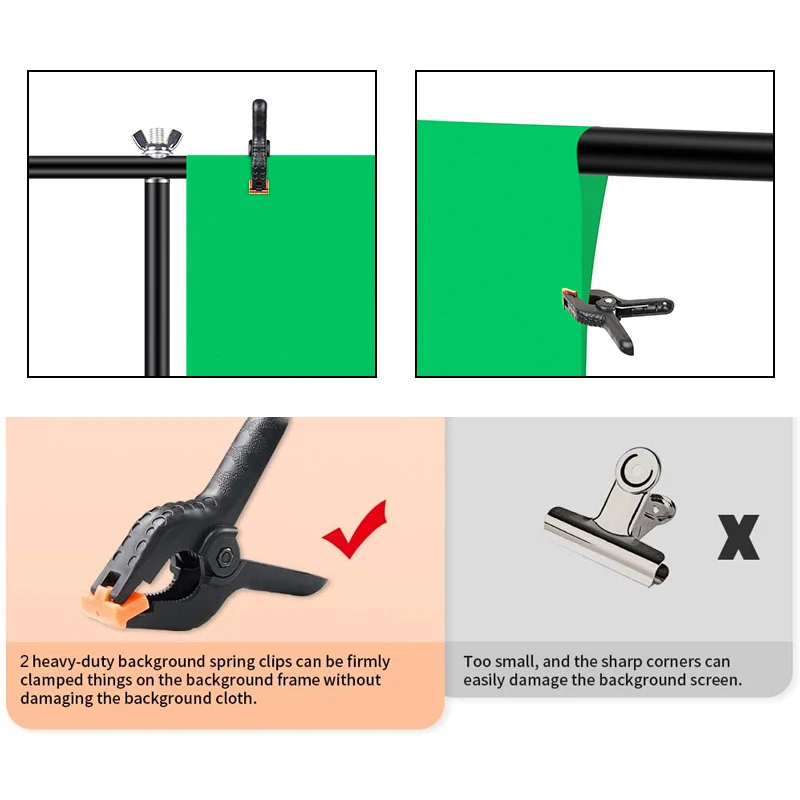 2 heavy-duty background spring clips can be firmly clamped things on the background frame without damaging the background cloth.

X

Too small, and the sharp corners can easily damage the background screen.