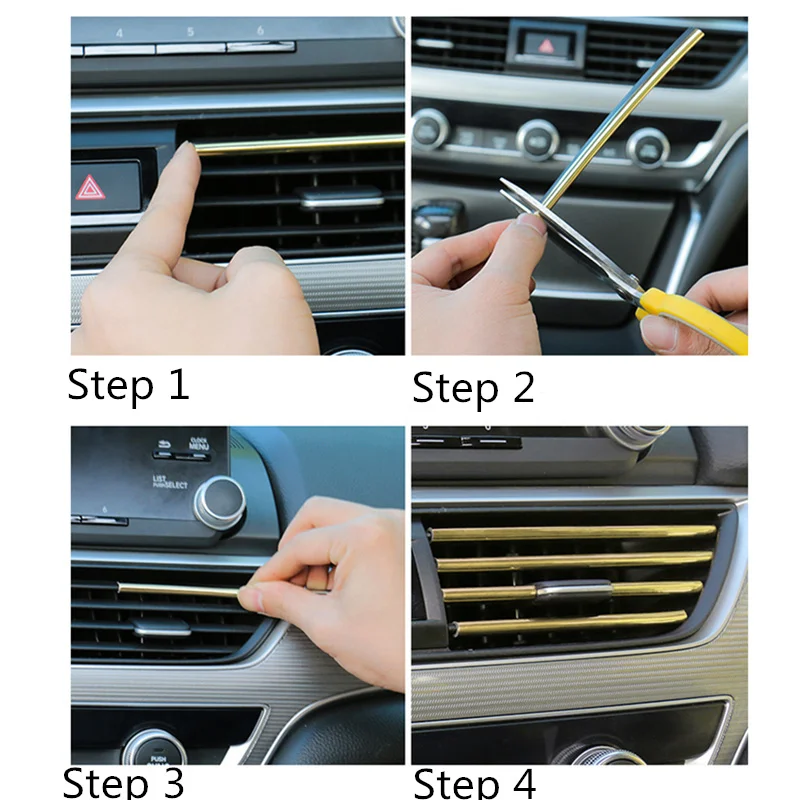 4 5 6

Step 1

Step 2

CLOCK MENU
LIST PUSH SELECT
6
PUSH

Step 3

Step 4