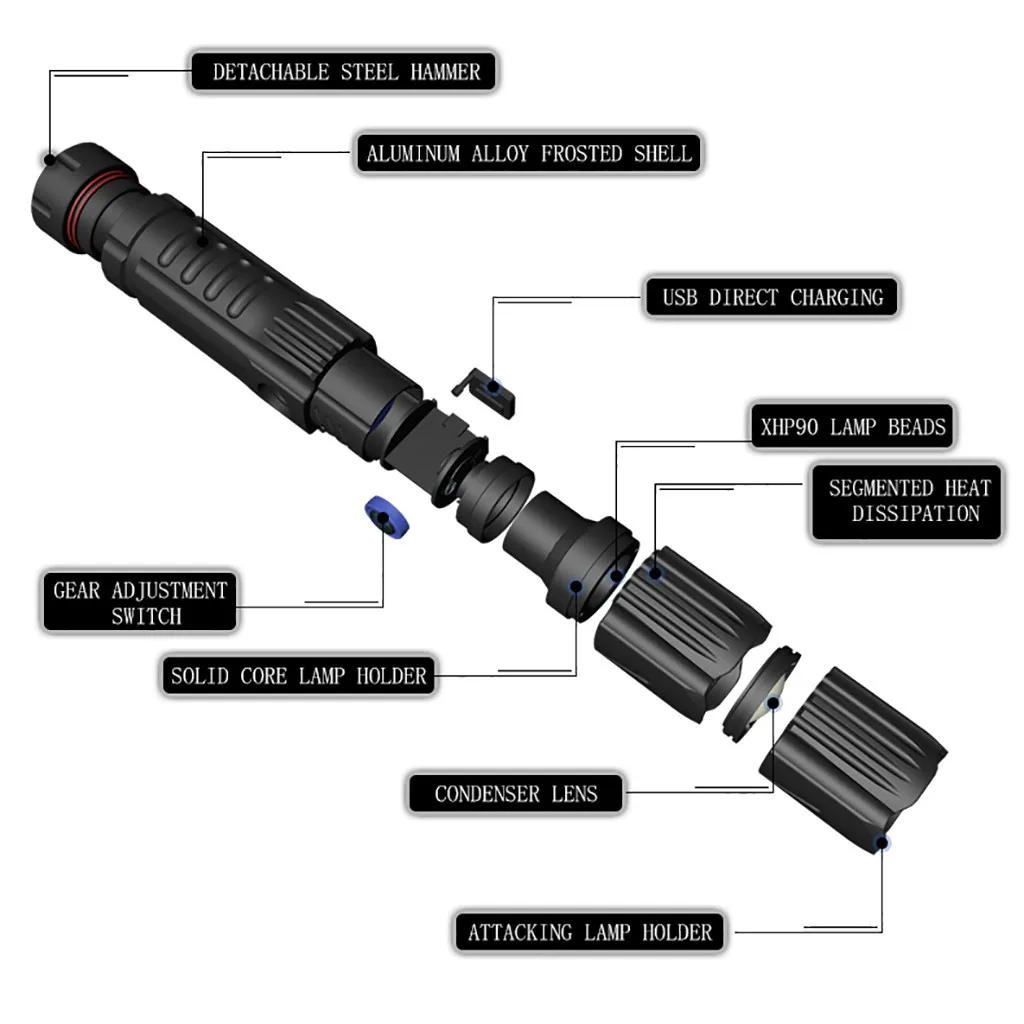 DETACHABLE STEEL HAMMER

ALUMINUM ALLOY FROSTED SHELL

USB DIRECT CHARGING

XHP90 LAMP BEADS

SEGMENTED HEAT DISSIPATION

GEAR ADJUSTMENT SWITCH

SOLID CORE LAMP HOLDER

CONDENSER LENS

ATTACKING LAMP HOLDER