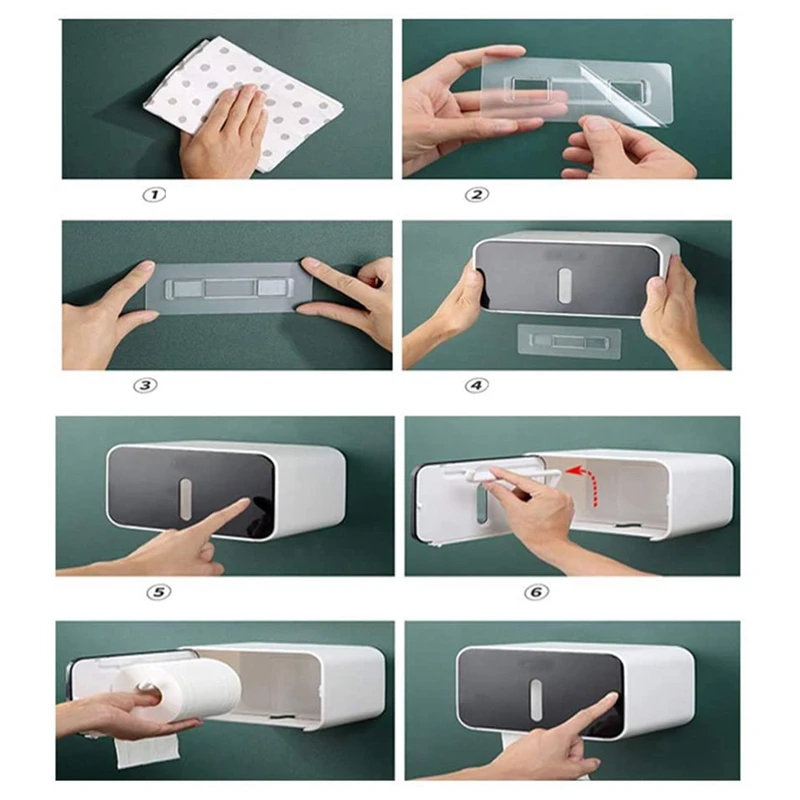 ①

②

③

④

⑤

⑥