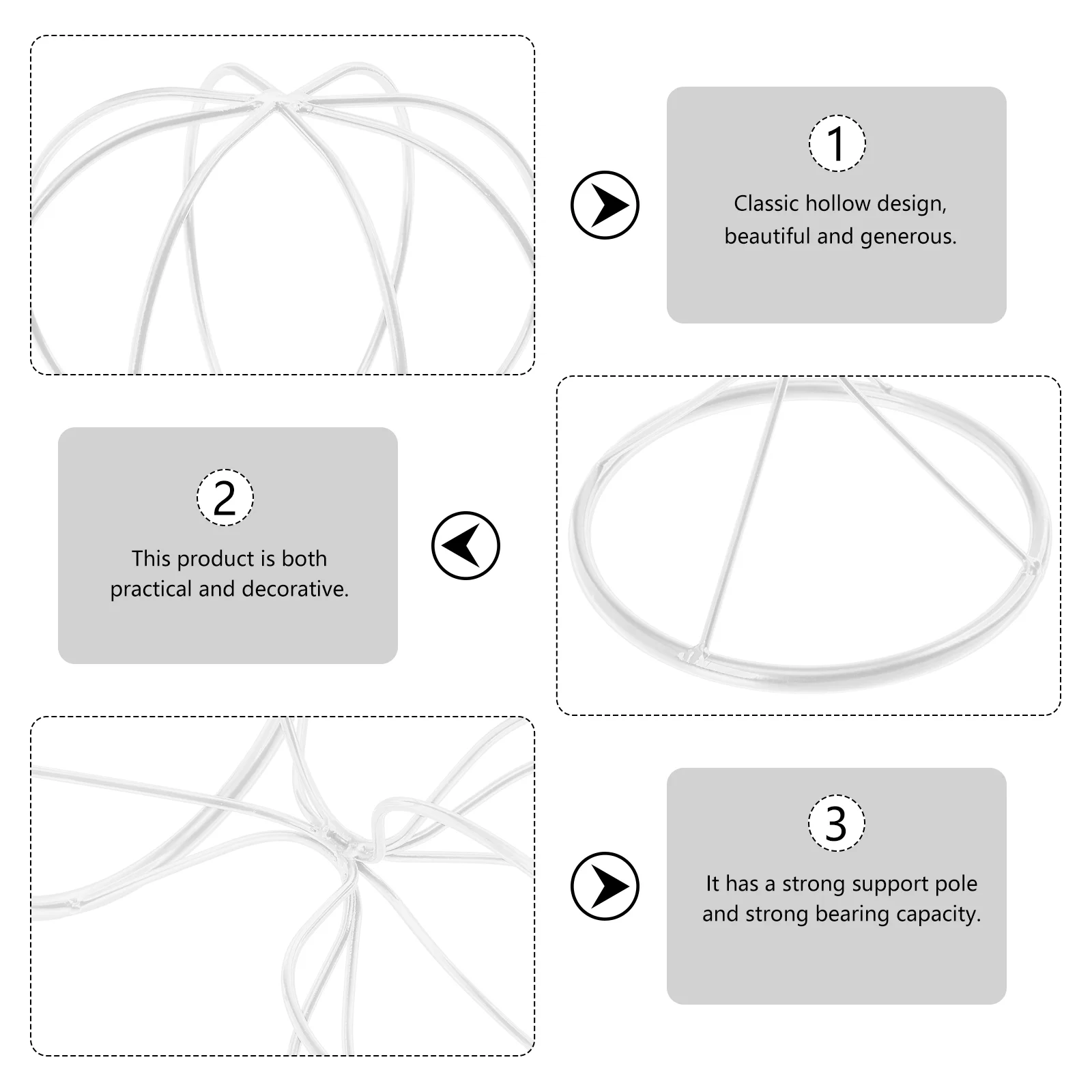 1

Classic hollow design, beautiful and generous.

2

This product is both practical and decorative.

3

It has a strong support pole and strong bearing capacity.