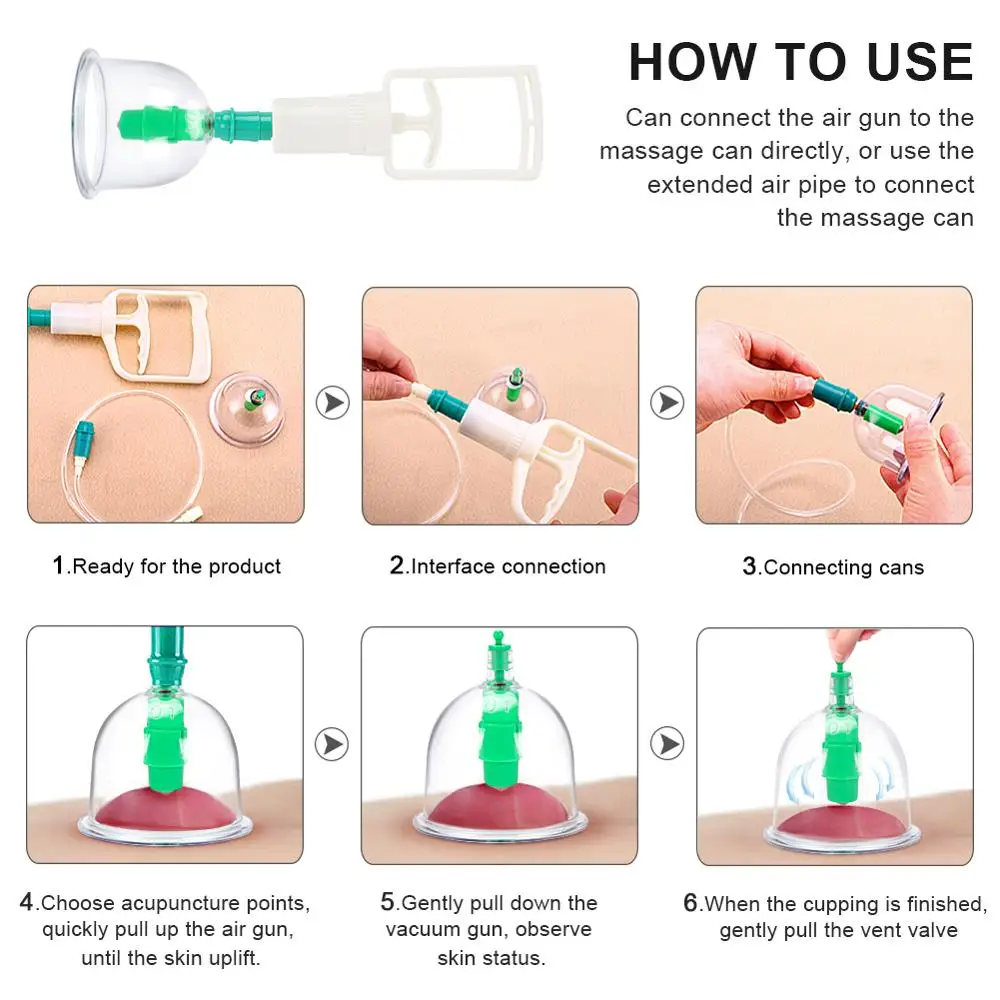 HOW TO USE

Can connect the air gun to the massage can directly, or use the extended air pipe to connect the massage can

1.Ready for the product

2.Interface connection

3.Connecting cans

4.Choose acupuncture points, quickly pull up the air gun, until the skin uplift.

5.Gently pull down the vacuum gun, observe skin status.

6.When the cupping is finished, gently pull the vent valve