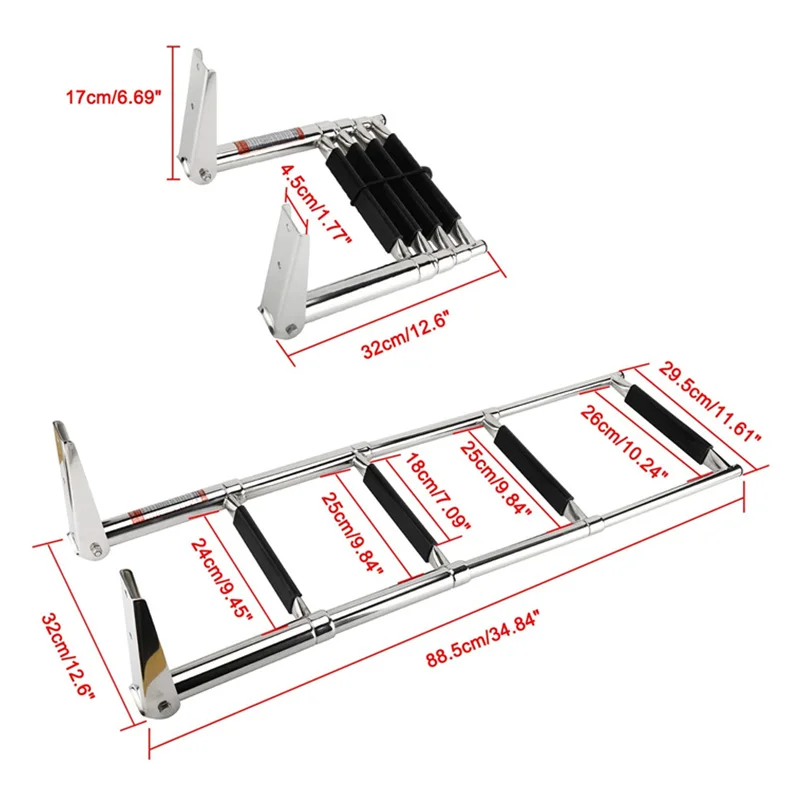 17cm/6.69"

4.5cm/1.77"

32cm/12.6"

29.5cm/11.61"

26cm/10.24"

25cm/9.84"

18cm/7.09"

25cm/9.84"

24cm/9.45"

32cm/12.6"

88.5cm/34.84"