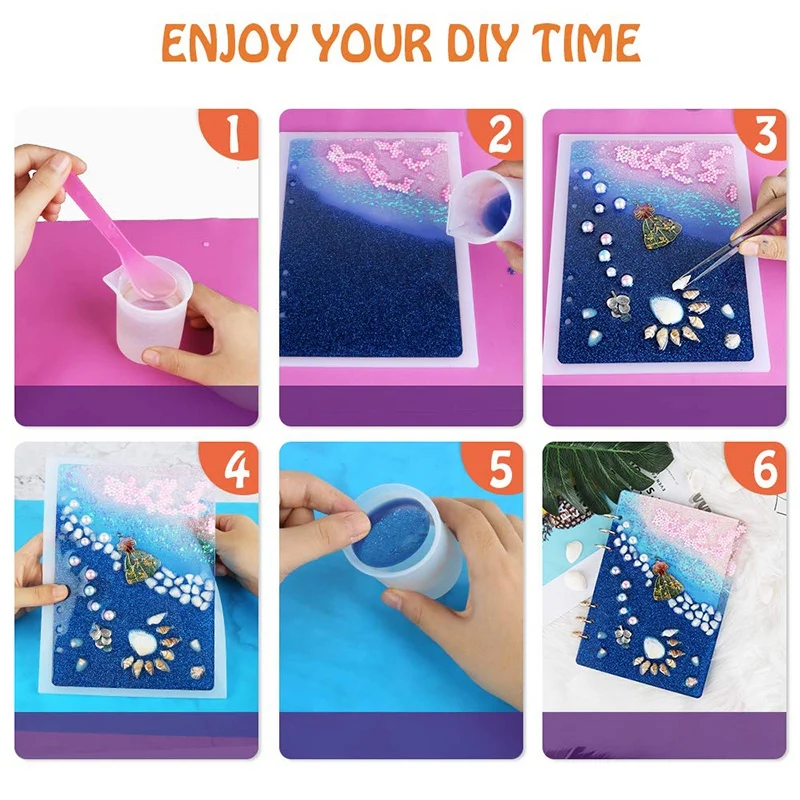 ENJOY YOUR DIY TIME

1

2

3

4

5

6