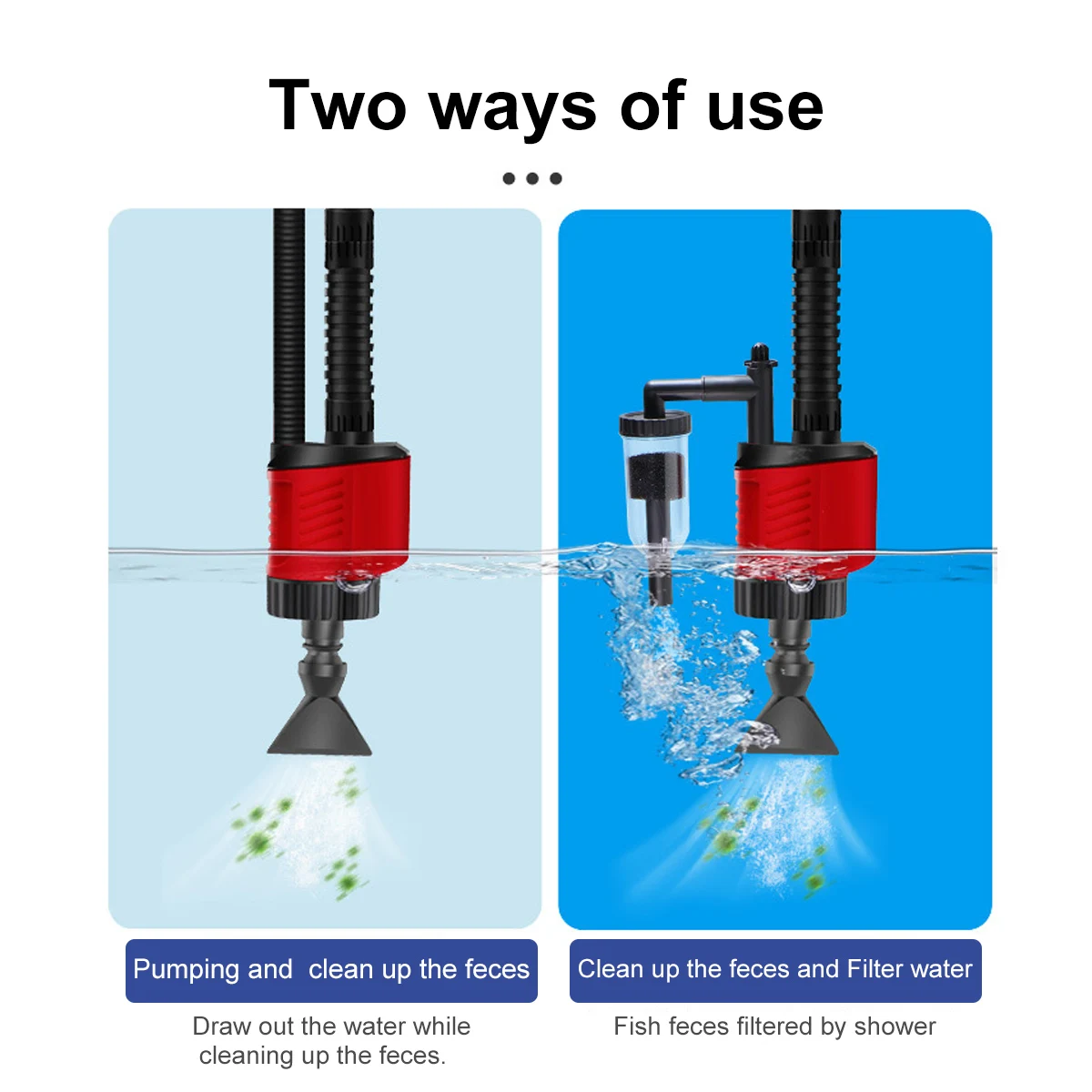 Two ways of use

Pumping and  clean up the feces

Draw out the water while cleaning up the feces.

Clean up the feces and Filter water

Fish feces filtered by shower