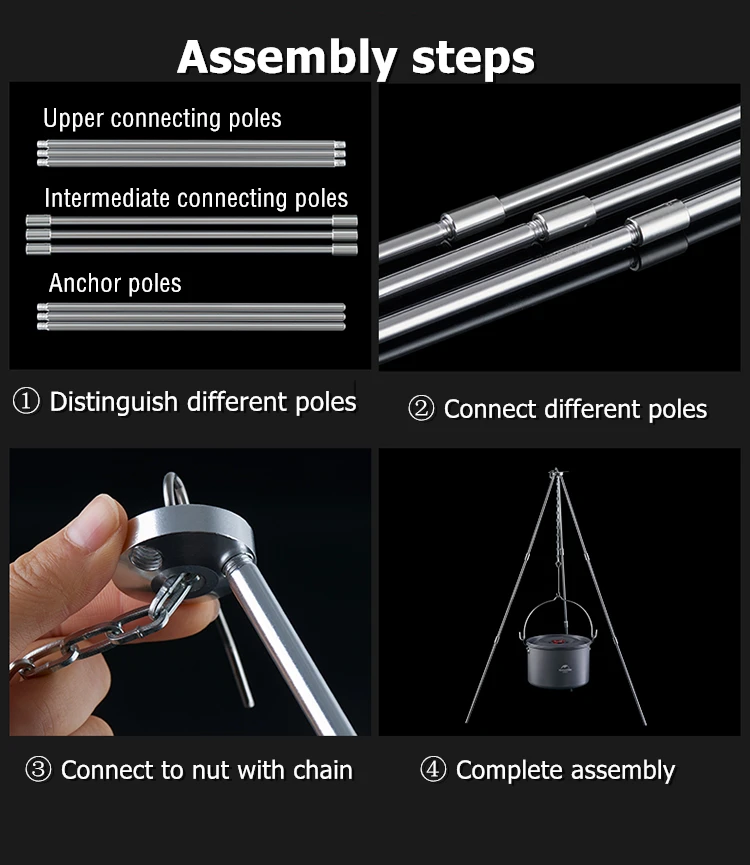 Assembly steps

Upper connecting poles

Intermediate connecting poles

Anchor poles

① Distinguish different poles

② Connect different poles

③ Connect to nut with chain

④ Complete assembly