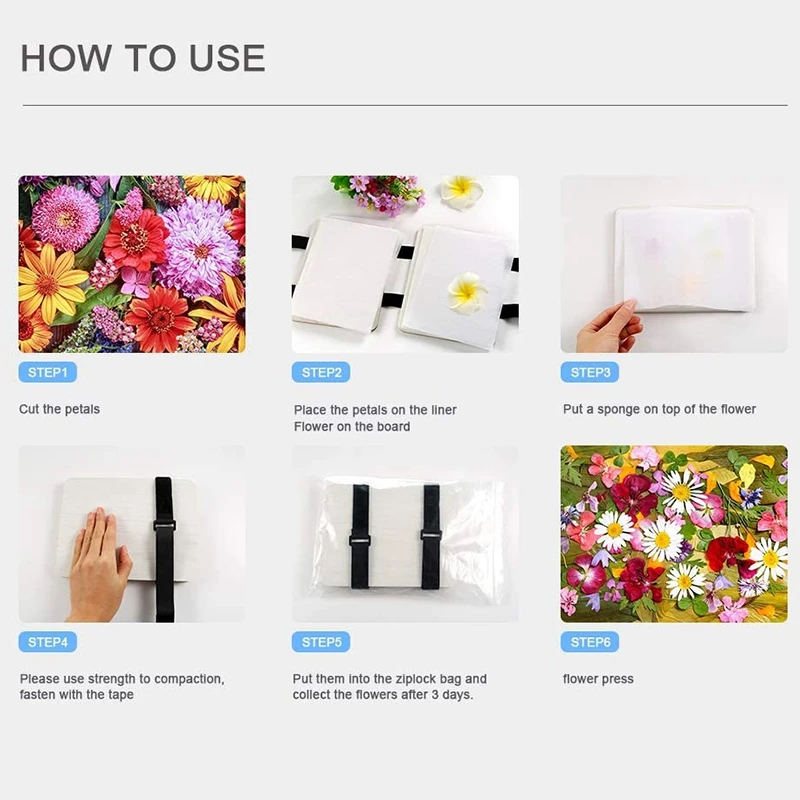 HOW TO USE

STEP1

Cut the petals

STEP2

Place the petals on the liner
Flower on the board

STEP3

Put a sponge on top of the flower

STEP4

Please use strength to compaction, fasten with the tape

STEP5

Put them into the ziplock bag and collect the flowers after 3 days.

STEP6

flower press