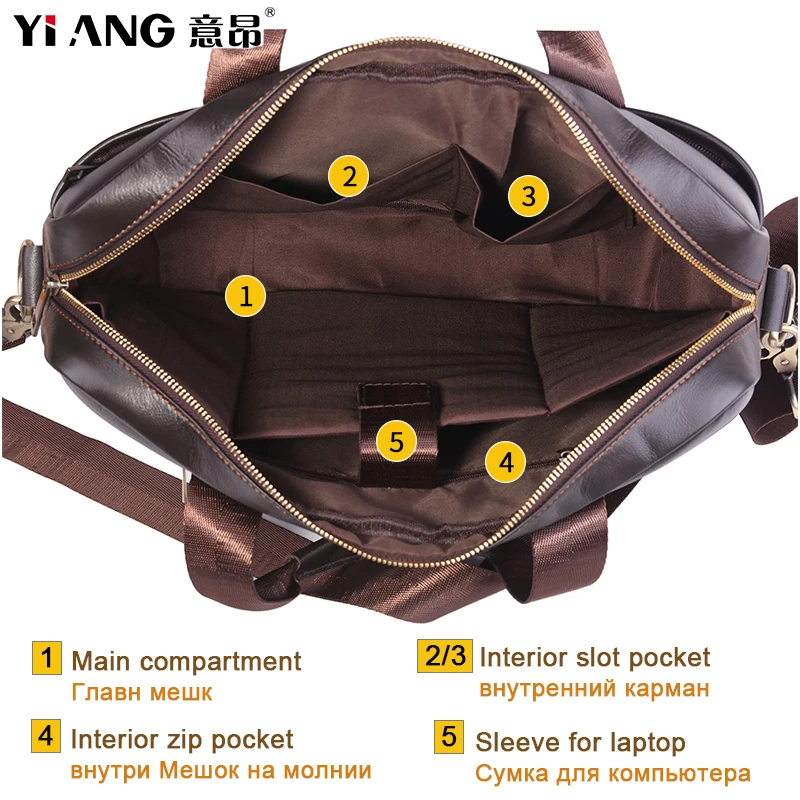 YI ANG 意昂®

2

3

1

5

4

1 Main compartment
Главн мешк

2/3 Interior slot pocket
внутренний карман

4 Interior zip pocket
внутри Мешок на молнии

5 Sleeve for laptop
Сумка для компьютера