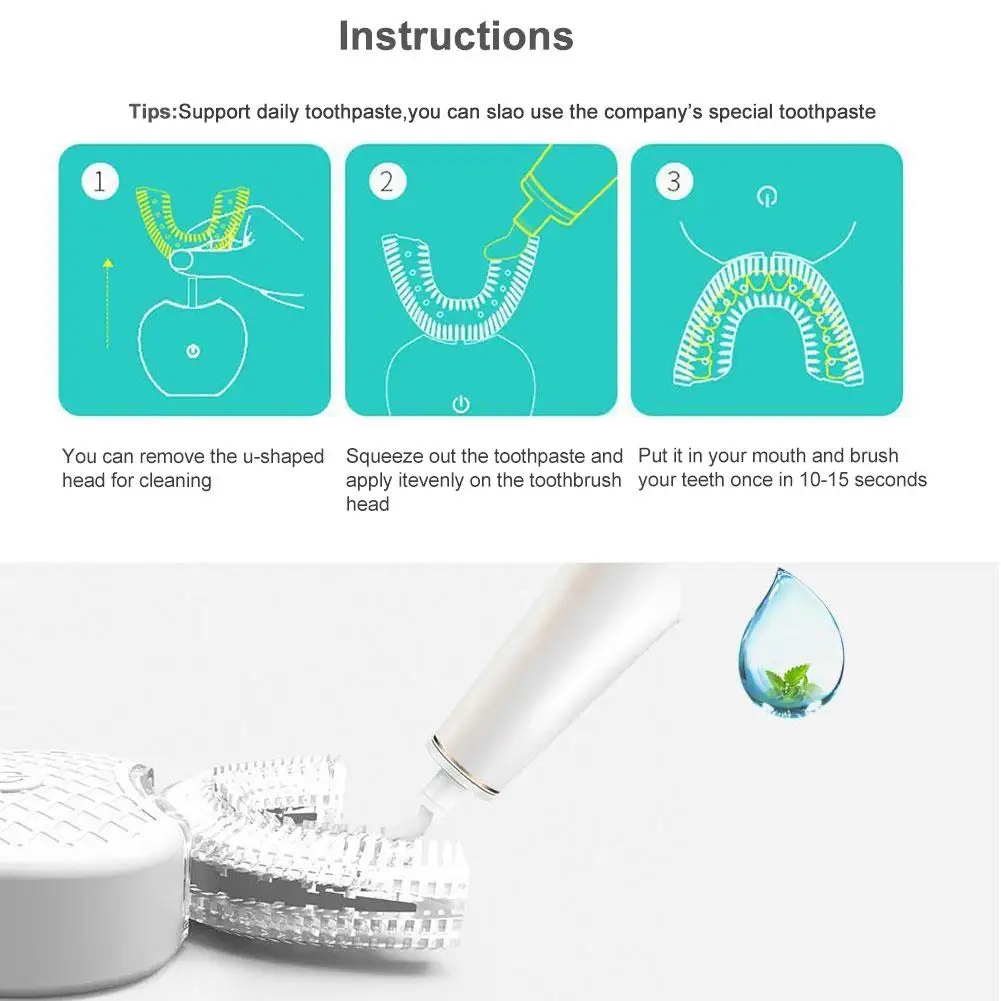 Instructions

Tips:Support daily toothpaste,you can slao use the company's special toothpaste

1

2

3

You can remove the u-shaped head for cleaning

Squeeze out the toothpaste and apply itevenly on the toothbrush head

Put it in your mouth and brush your teeth once in 10-15 seconds