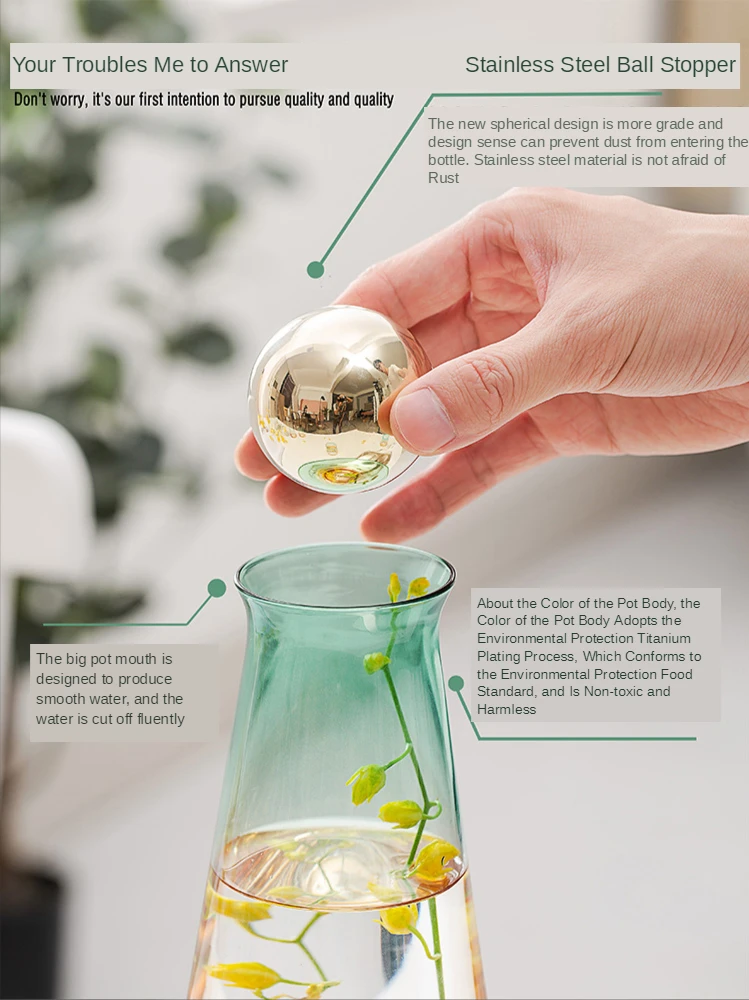 Your Troubles Me to Answer

Don't worry, it's our first intention to pursue quality and quality

Stainless Steel Ball Stopper

The new spherical design is more grade and design sense can prevent dust from entering the bottle. Stainless steel material is not afraid of Rust

The big pot mouth is designed to produce smooth water, and the water is cut off fluently

About the Color of the Pot Body, the Color of the Pot Body Adopts the Environmental Protection Titanium Plating Process, Which Conforms to the Environmental Protection Food Standard, and Is Non-toxic and Harmless