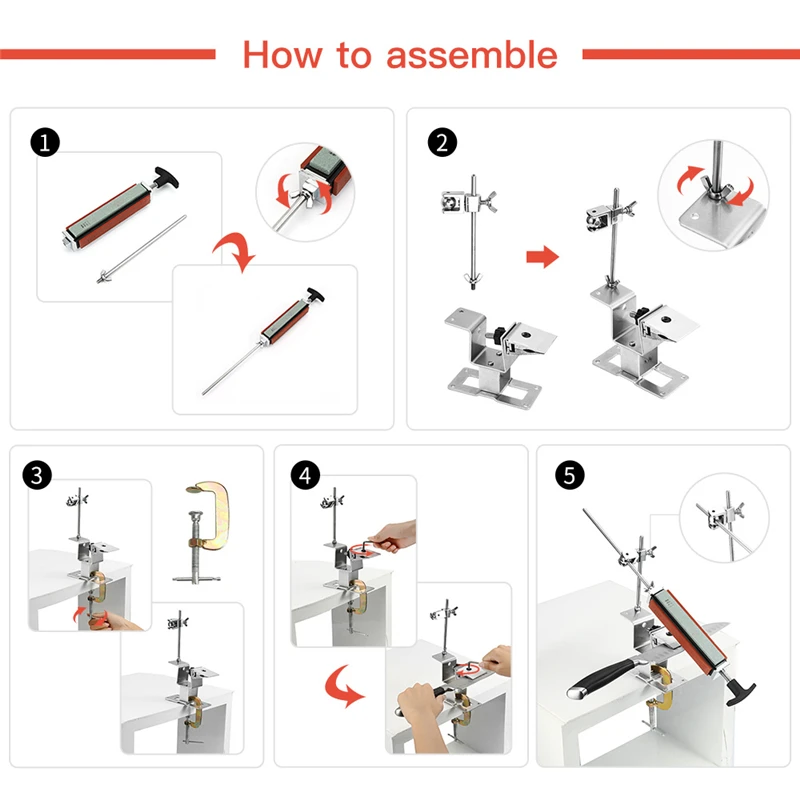 How to assemble

1

2

3

4

5