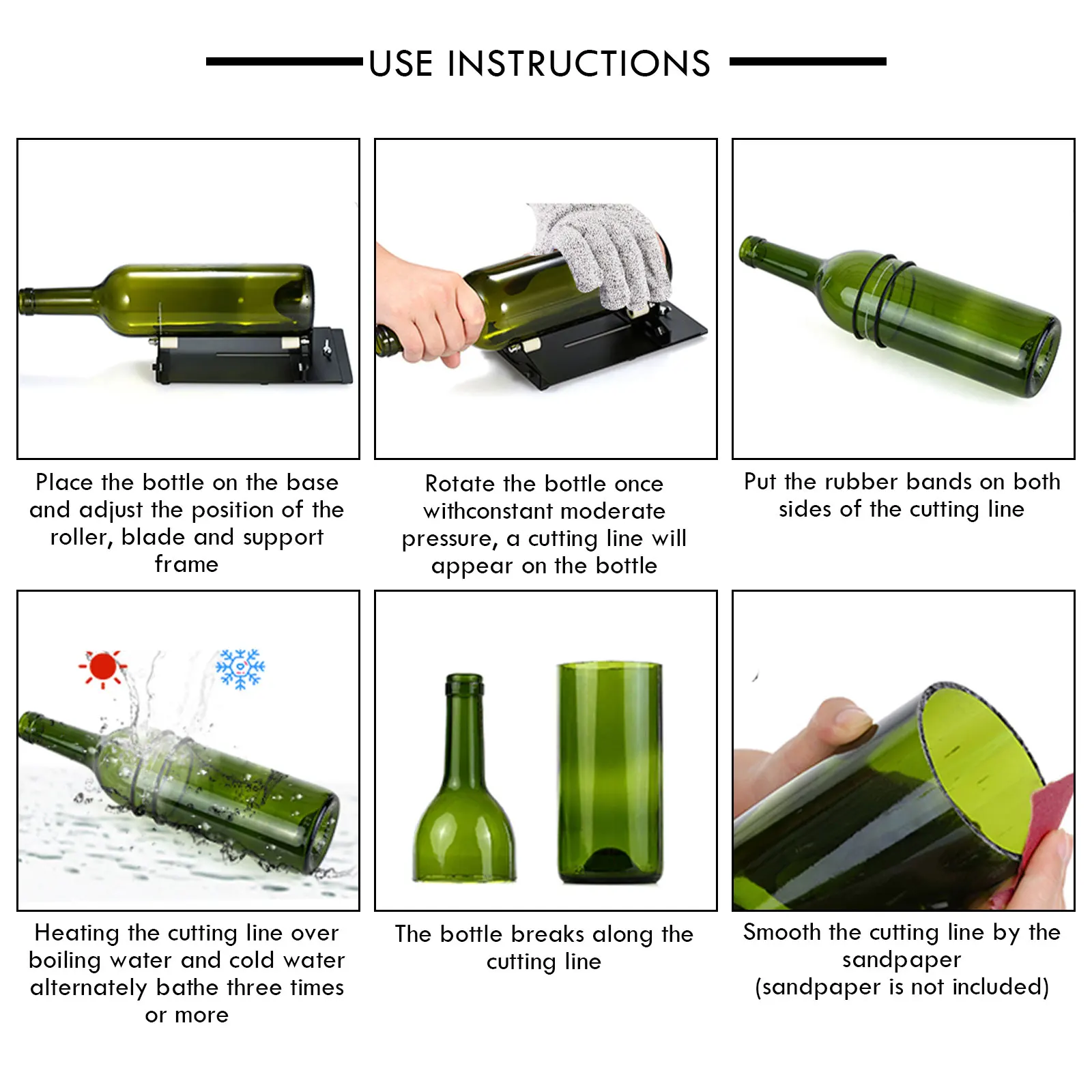 USE INSTRUCTIONS

Place the bottle on the base and adjust the position of the roller, blade and support frame

Rotate the bottle once withconstant moderate pressure, a cutting line will appear on the bottle

Put the rubber bands on both sides of the cutting line

Heating the cutting line over boiling water and cold water alternately bathe three times or more

The bottle breaks along the cutting line

Smooth the cutting line by the sandpaper
(sandpaper is not included)